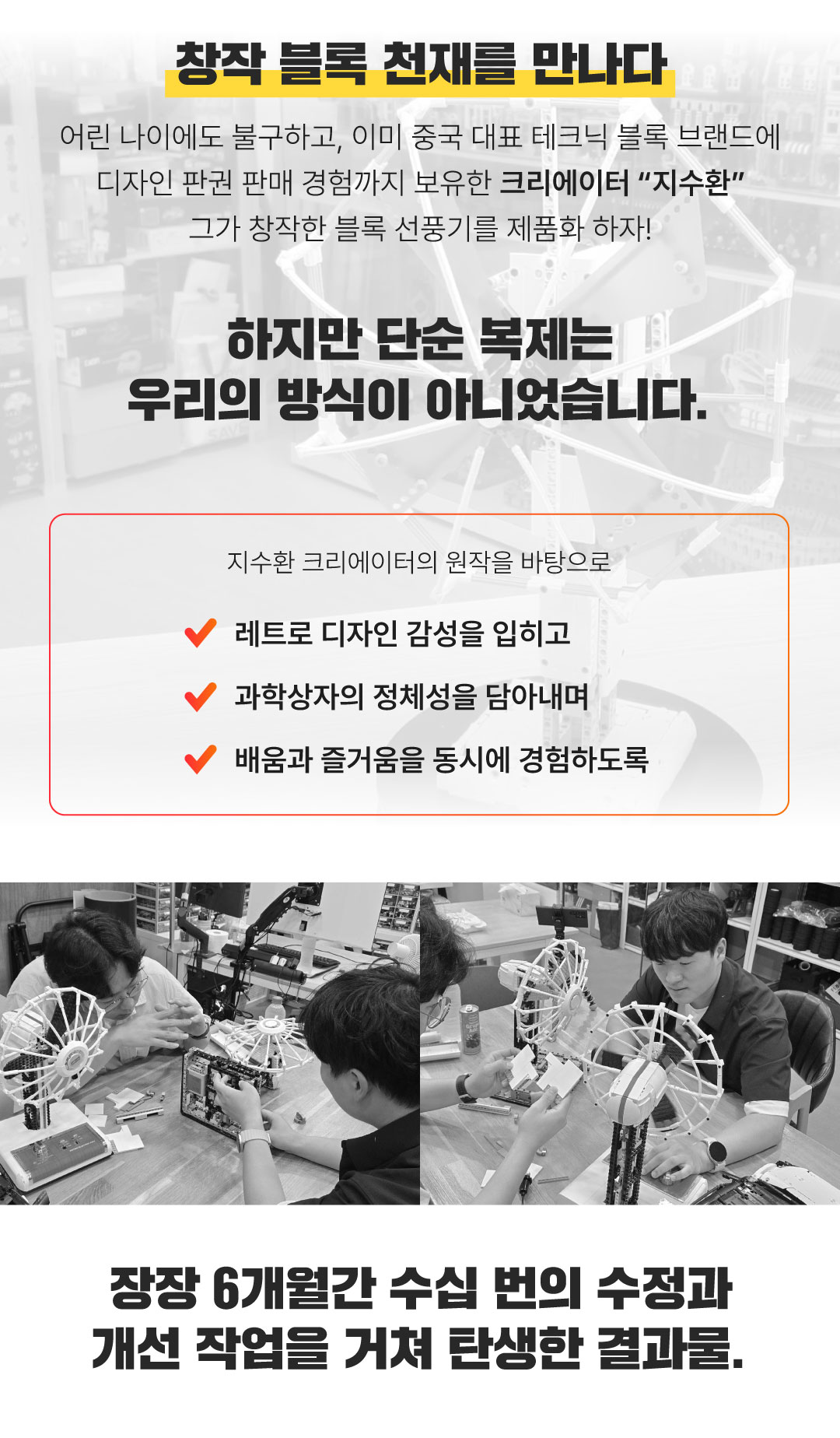 창작 블록 천재를 만나다

어린 나이에도 불구하고, 이미 중국 대표 테크닉 블록 브랜드에 디자인 판권 판매 경험까지 보유한 크리에이터 “지수환” 그가 창작한 블록 선풍기를 제품화 하자!

하지만 단순 복제는 우리의 방식이 아니었습니다.

지수환 크리에이터의 원작을 바탕으로

레트로 디자인 감성을 입히고

과학상자의 정체성을 담아내며

배움과 즐거움을 동시에 경험하도록

장장 6개월간 수십 번의 수정과 개선 작업을 거쳐 탄생한 결과물.