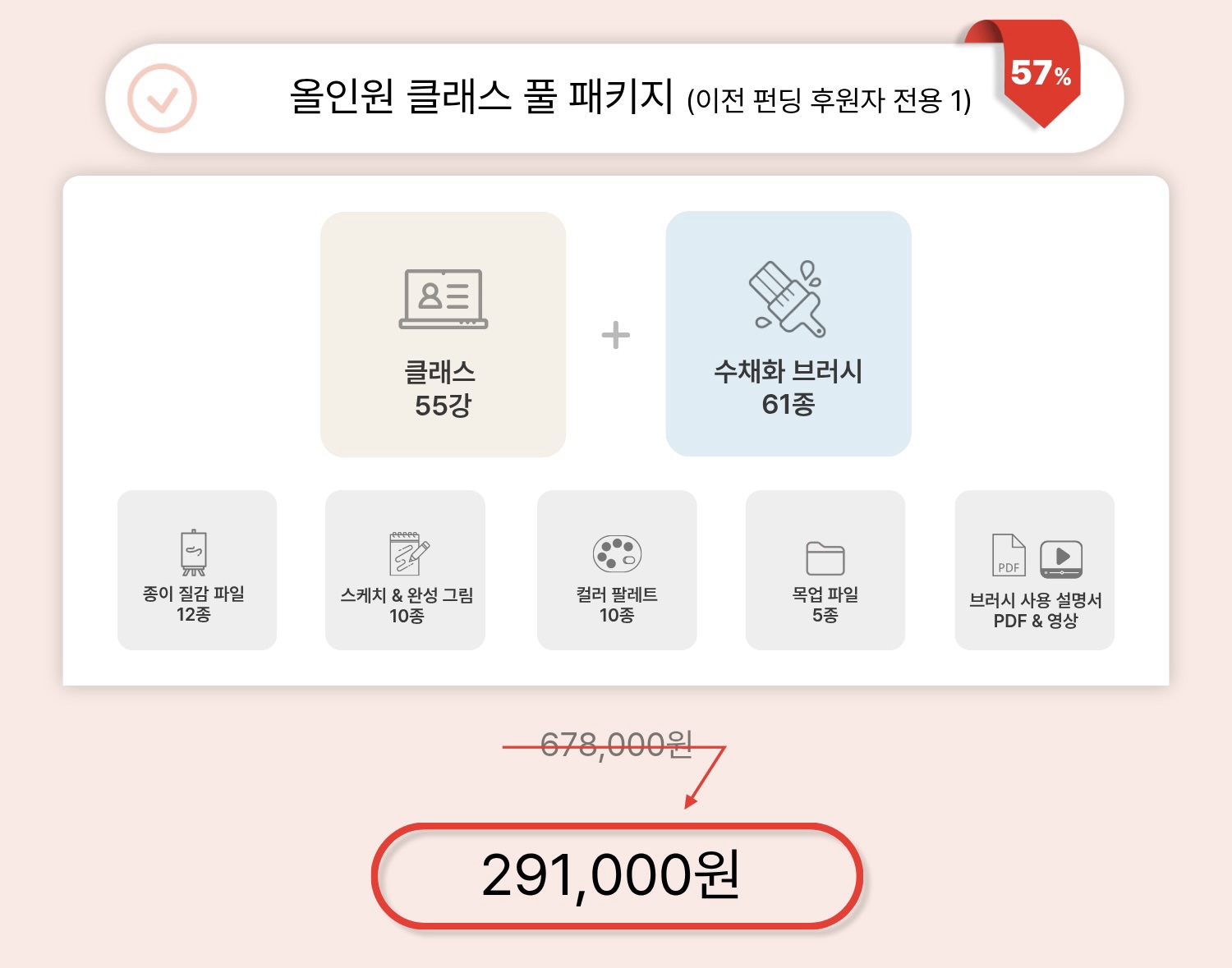 올인원 클래스 풀 패키지 (이전 펀딩 후원자 전용 1)

57%

클래스
55강

+

수채화 브러시
61종

종이 질감 파일
12종

스케치 & 완성 그림
10종

컬러 팔레트
10종

목업 파일
5종

PDF

브러시 사용 설명서
PDF & 영상

678,000원

291,000원