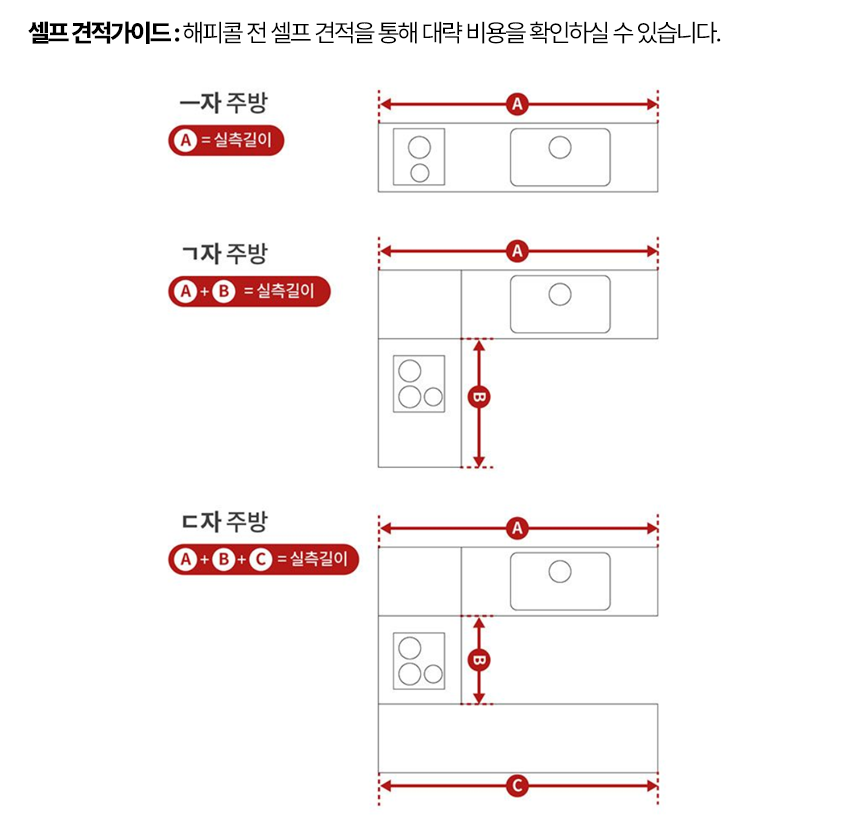 셀프 견적가이드 : 해피콜 전 셀프 견적을 통해 대략 비용을 확인하실 수 있습니다.

ㅡ자 주방

A = 실측길이

A

ㄱ자 주방

A + B = 실측길이

A

B

ㄷ자 주방

A + B + C = 실측길이

A

B

C