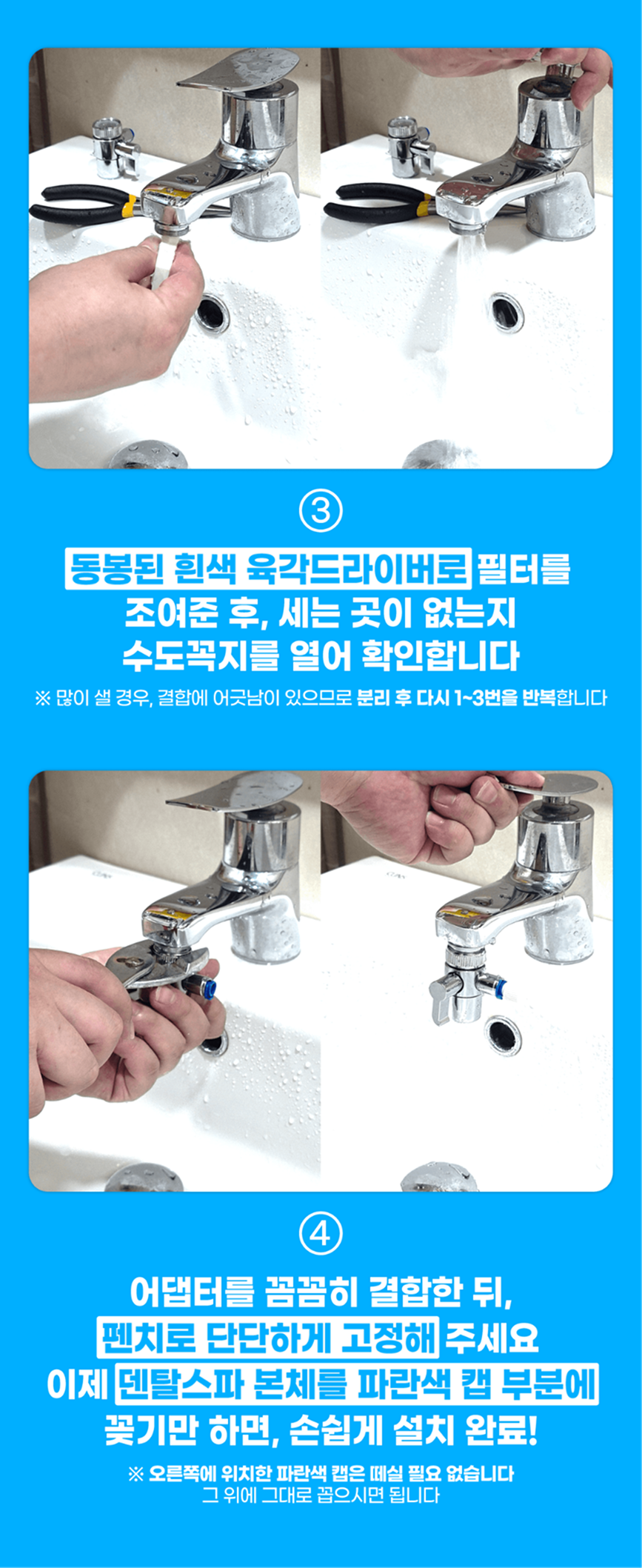 ③

동봉된 흰색 육각드라이버로 필터를 조여준 후, 세는 곳이 없는지 수도꼭지를 열어 확인합니다

※ 많이 샐 경우, 결합에 어긋남이 있으므로 분리 후 다시 1~3번을 반복합니다

④

어댑터를 꼼꼼히 결합한 뒤, 펜치로 단단하게 고정해 주세요 이제 덴탈스파 본체를 파란색 캡 부분에 꽂기만 하면, 손쉽게 설치 완료!

※ 오른쪽에 위치한 파란색 캡은 떼실 필요 없습니다 그 위에 그대로 꼽으시면 됩니다