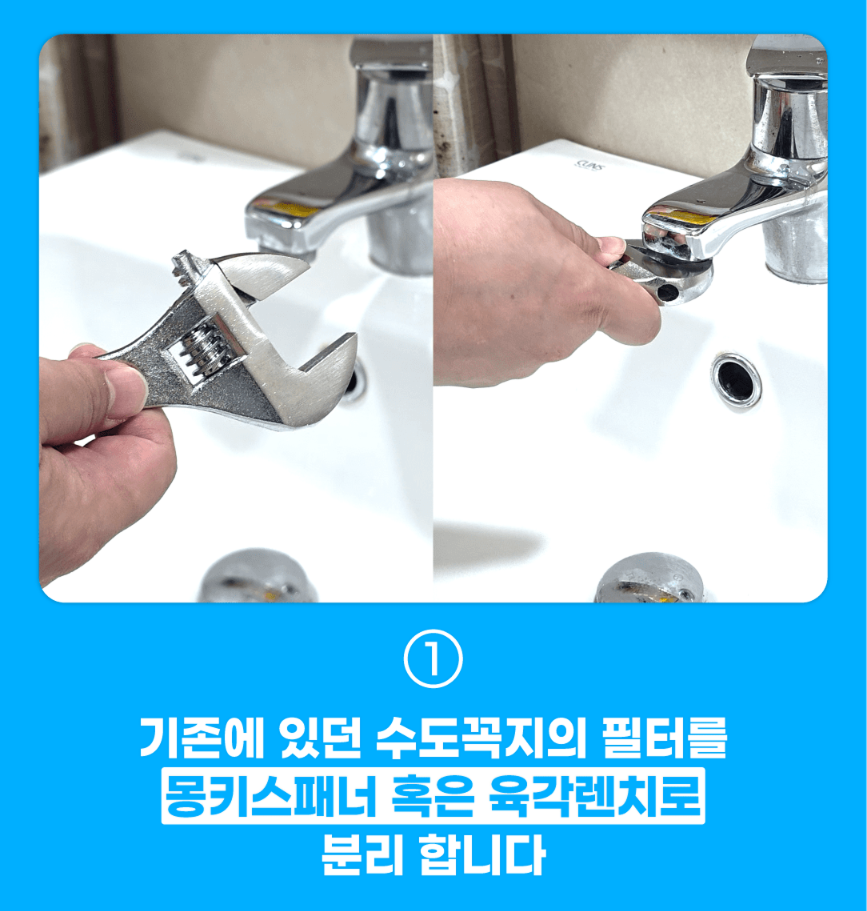 ①

기존에 있던 수도꼭지의 필터를 몽키스패너 혹은 육각렌치로 분리 합니다