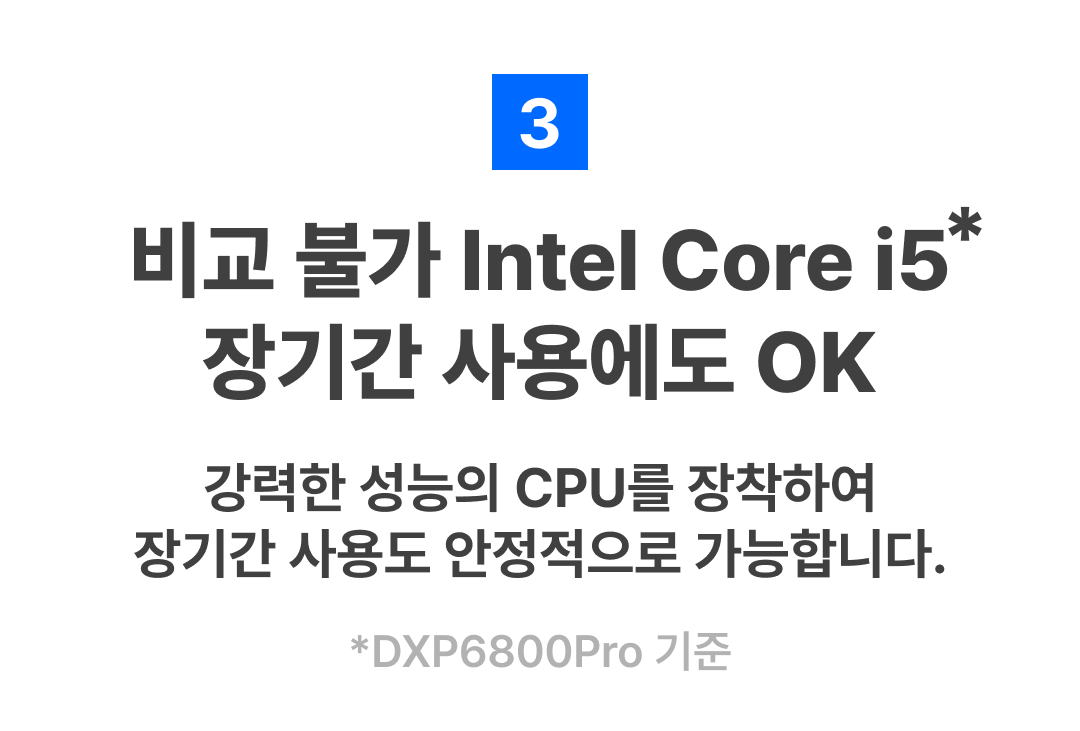 3

비교 불가 Intel Core i5*
장기간 사용에도 OK

강력한 성능의 CPU를 장착하여
장기간 사용도 안정적으로 가능합니다.

*DXP6800Pro 기준