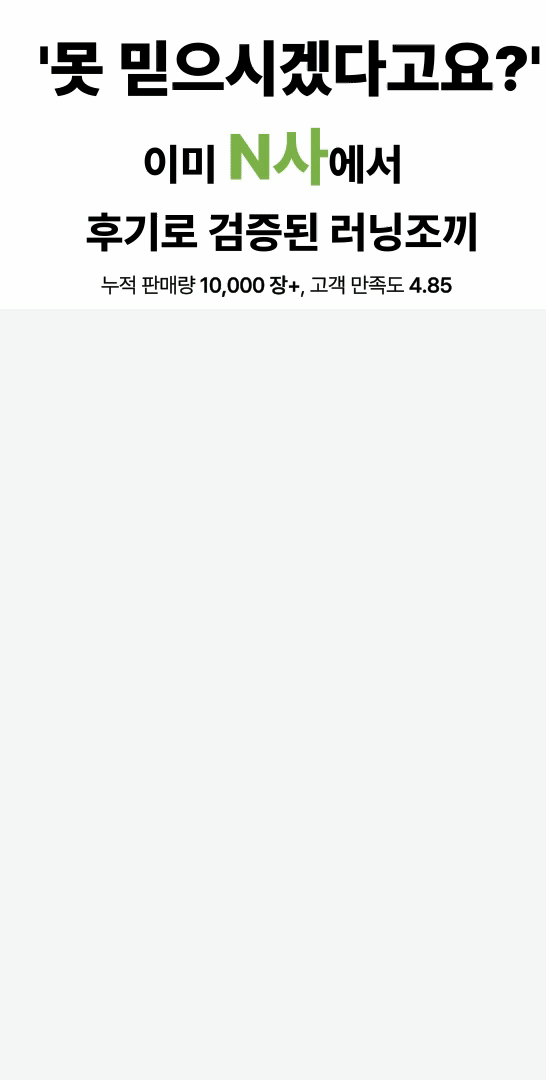 '못 믿으시겠다고요?'

이미 N사에서

후기로 검증된 러닝조끼

누적 판매량 10,000 장+, 고객 만족도 4.85