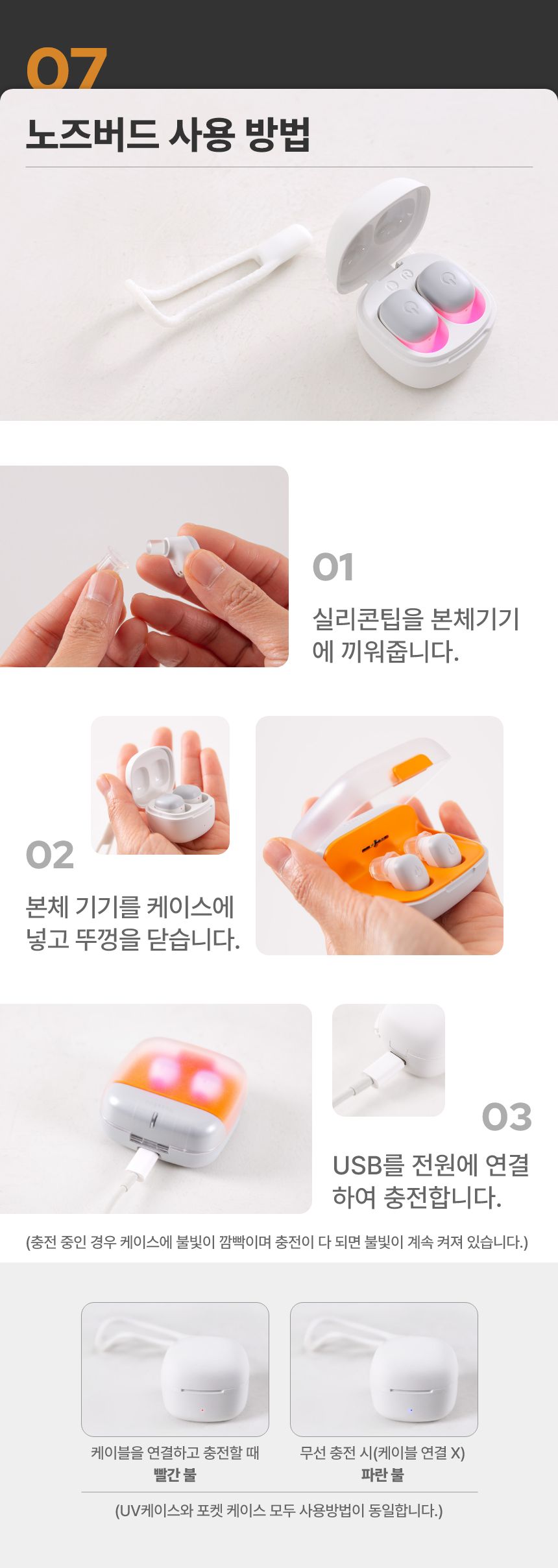 07

노즈버드 사용 방법

01

실리콘팁을 본체기기에 끼워줍니다.

02

본체 기기를 케이스에 넣고 뚜껑을 닫습니다.

03

USB를 전원에 연결하여 충전합니다.

(충전 중인 경우 케이스에 불빛이 깜빡이며 충전이 다 되면 불빛이 계속 켜져 있습니다.)

케이블을 연결하고 충전할 때
빨간 불

무선 충전 시(케이블 연결 X)
파란 불

(UV케이스와 포켓 케이스 모두 사용방법이 동일합니다.)