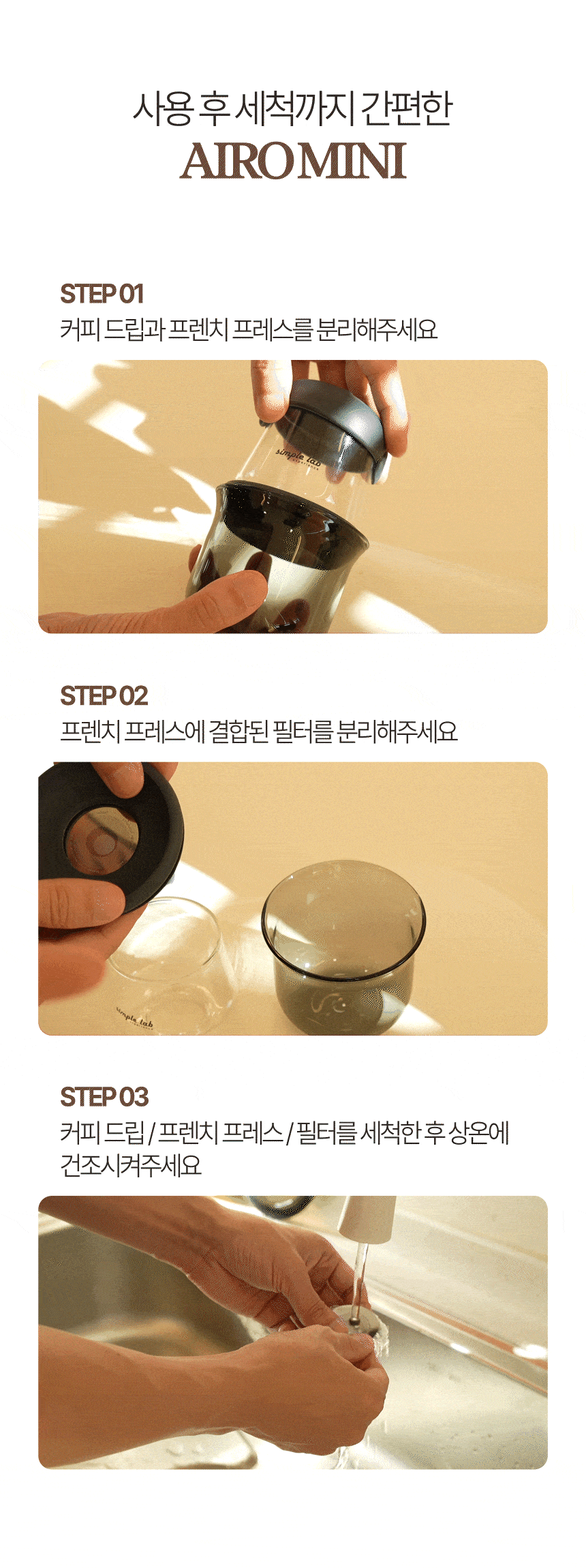 사용 후 세척까지 간편한
AIRO MINI

STEP 01
커피 드립과 프렌치 프레스를 분리해주세요

simple lab

STEP 02
프렌치 프레스에 결합된 필터를 분리해주세요

simple lab

STEP 03
커피 드립 / 프렌치 프레스 / 필터를 세척한 후 상온에 건조시켜주세요