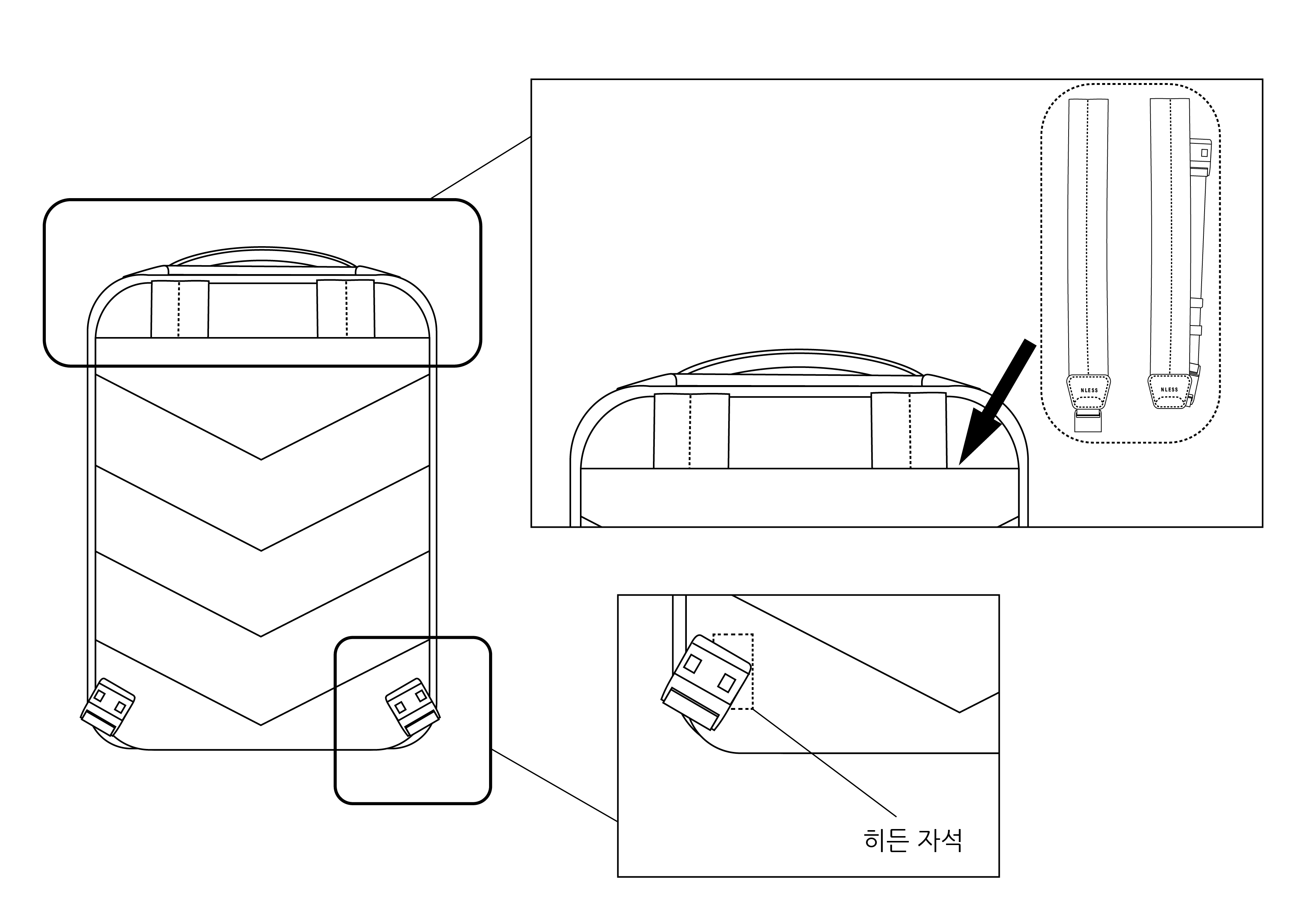 NLESS

NLESS

히든 자석