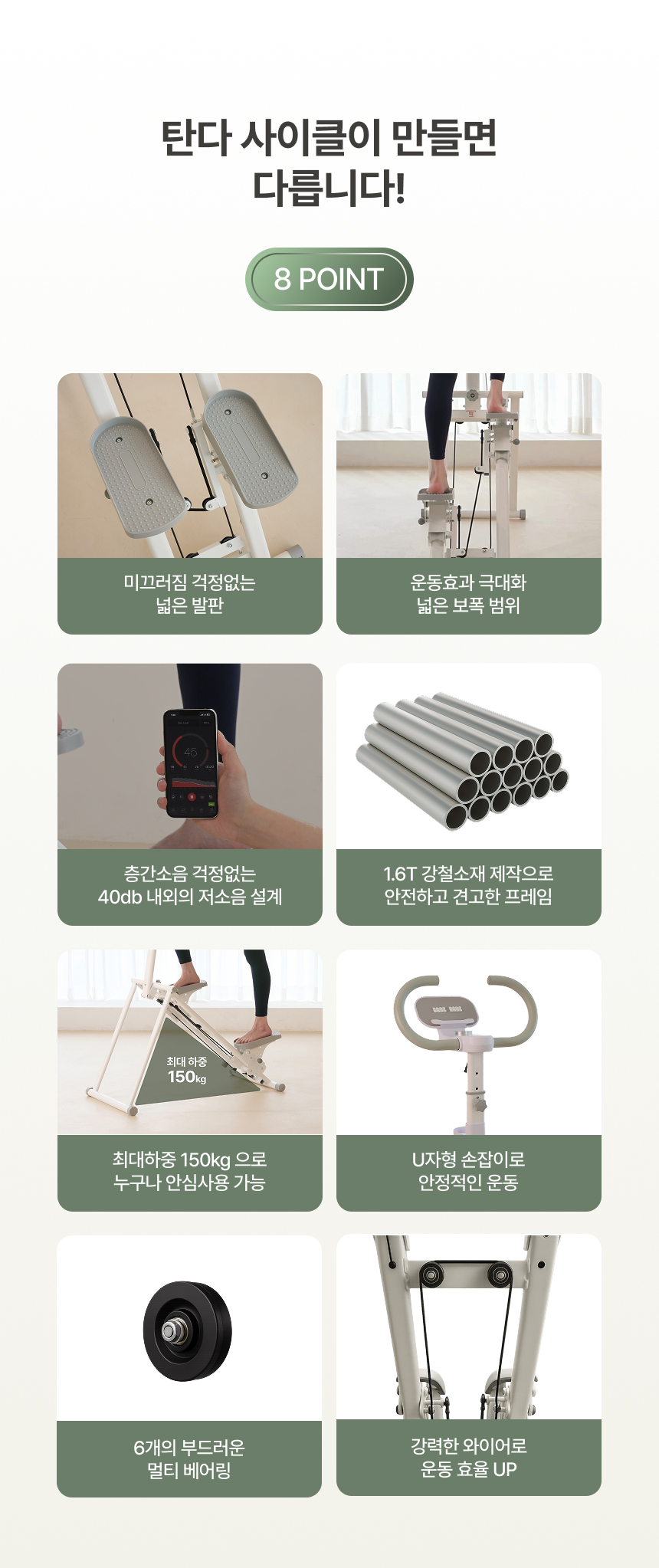 탄다 사이클이 만들면
다릅니다!

8 POINT

미끄러짐 걱정없는
넓은 발판

운동효과 극대화
넓은 보폭 범위

45

층간소음 걱정없는
40db 내외의 저소음 설계

1.6T 강철소재 제작으로
안전하고 견고한 프레임

최대 하중
150kg

최대하중 150kg 으로
누구나 안심사용 가능

U자형 손잡이로
안정적인 운동

6개의 부드러운
멀티 베어링

강력한 와이어로
운동 효율 UP