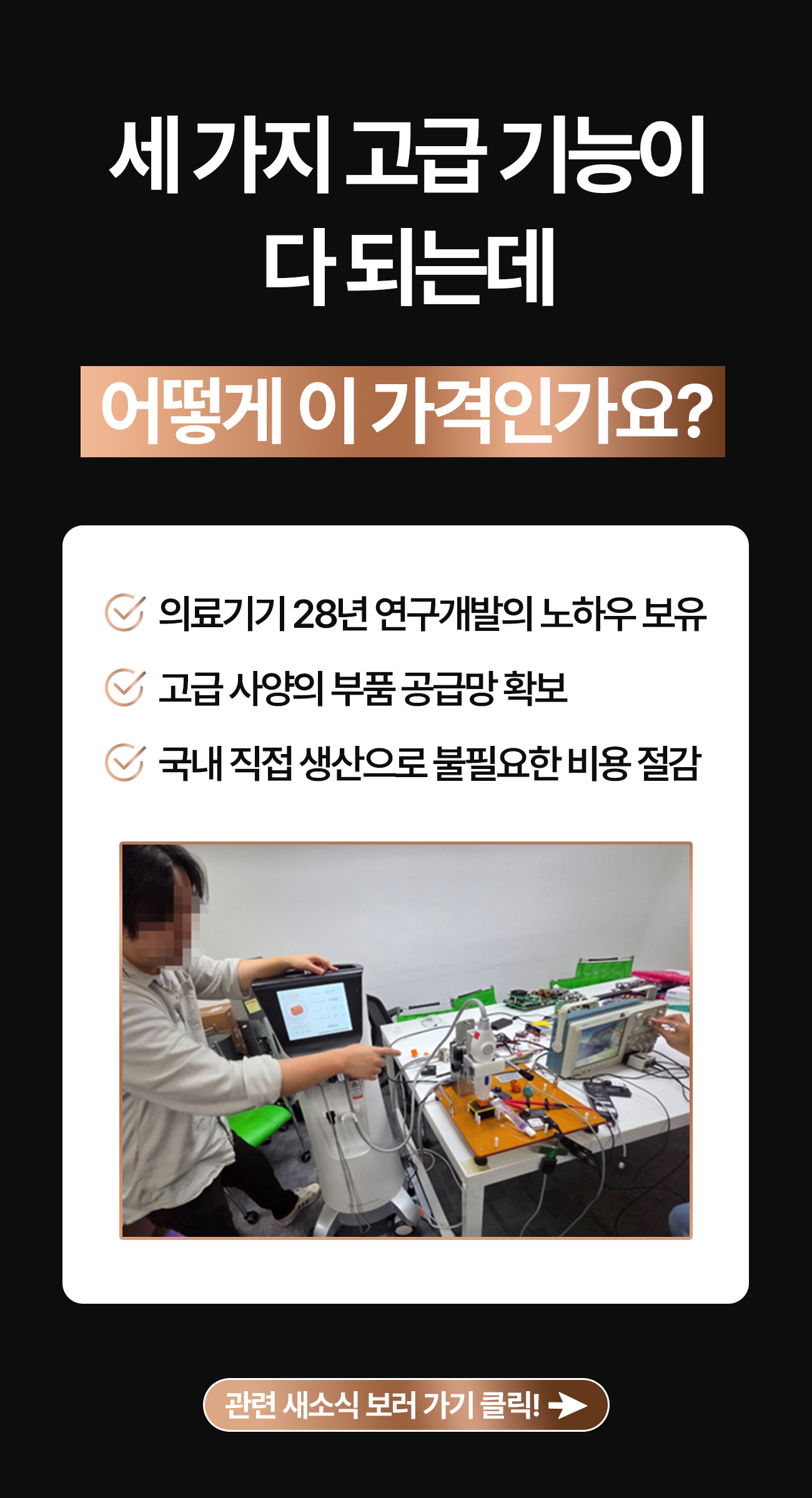 세 가지 고급 기능이
다 되는데

어떻게 이 가격인가요?

의료기기 28년 연구개발의 노하우 보유

고급 사양의 부품 공급망 확보

국내 직접 생산으로 불필요한 비용 절감

관련 새소식 보러 가기 클릭!