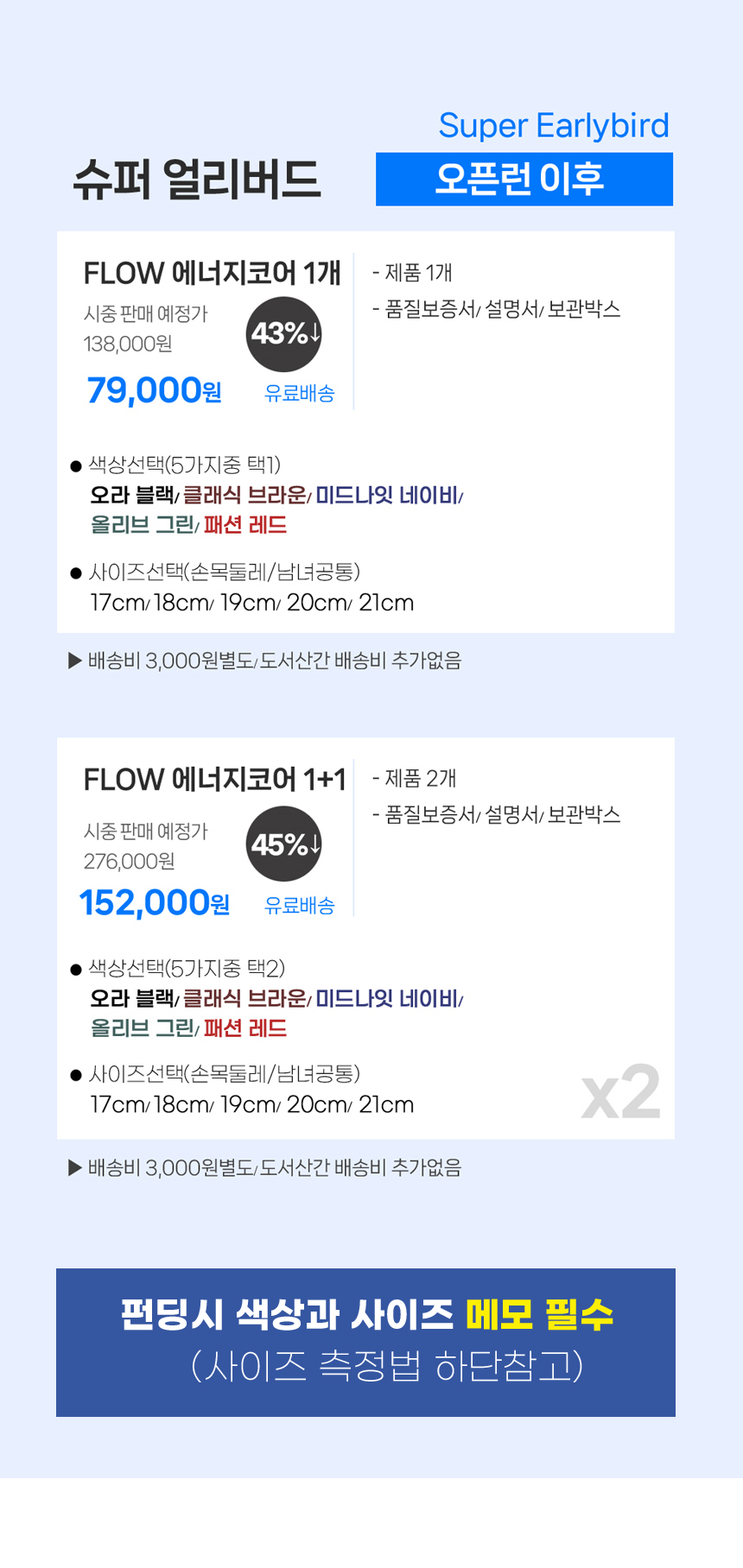 Super Earlybird

슈퍼 얼리버드

오픈런 이후

FLOW 에너지코어 1개

시중 판매 예정가
138,000원

43%↓

79,000원

유료배송

- 제품 1개
- 품질보증서/ 설명서/ 보관박스

● 색상선택(5가지중 택1)
오라 블랙/ 클래식 브라운/ 미드나잇 네이비/ 올리브 그린/ 패션 레드

● 사이즈선택(손목둘레/남녀공통)
17cm/ 18cm/ 19cm/ 20cm/ 21cm

▶ 배송비 3,000원별도/ 도서산간 배송비 추가없음

FLOW 에너지코어 1+1

시중 판매 예정가
276,000원

45%↓

152,000원

유료배송

- 제품 2개
- 품질보증서/ 설명서/ 보관박스

● 색상선택(5가지중 택2)
오라 블랙/ 클래식 브라운/ 미드나잇 네이비/ 올리브 그린/ 패션 레드

● 사이즈선택(손목둘레/남녀공통)
17cm/ 18cm/ 19cm/ 20cm/ 21cm

x2

▶ 배송비 3,000원별도/ 도서산간 배송비 추가없음

펀딩시 색상과 사이즈 메모 필수
(사이즈 측정법 하단참고)