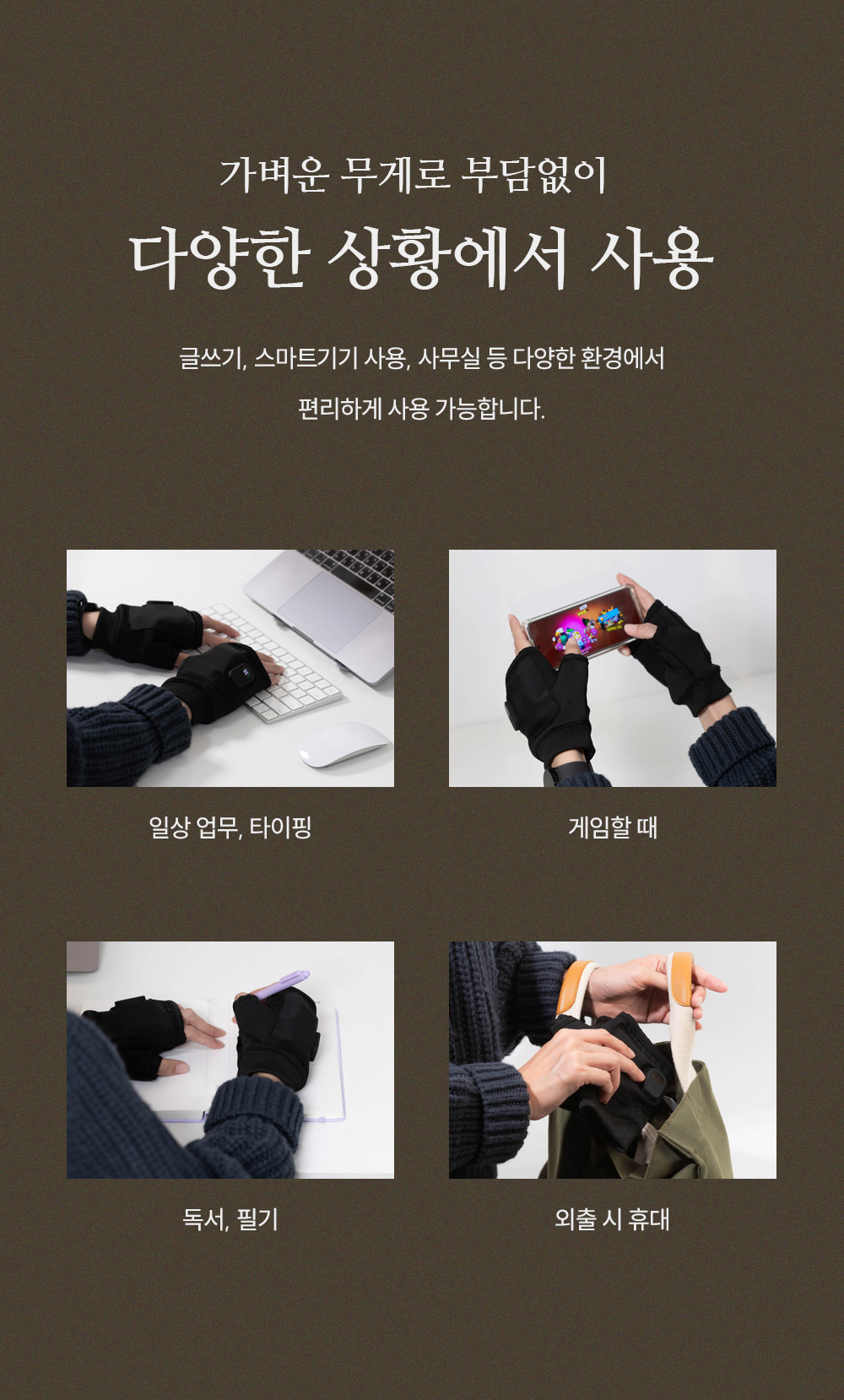 가벼운 무게로 부담없이

다양한 상황에서 사용

글쓰기, 스마트기기 사용, 사무실 등 다양한 환경에서

편리하게 사용 가능합니다.

일상 업무, 타이핑

게임할 때

독서, 필기

외출 시 휴대