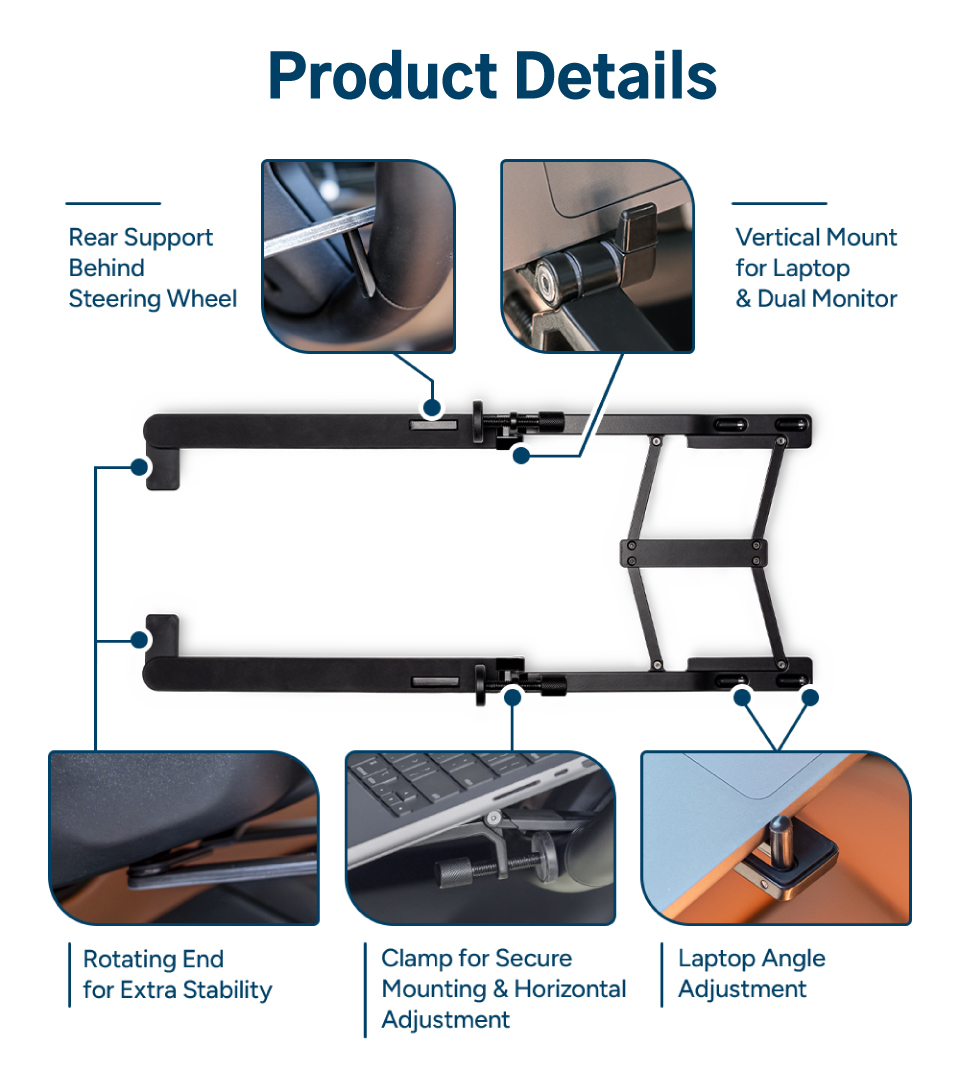 Product Details

Rear Support Behind Steering Wheel

Vertical Mount for Laptop & Dual Monitor

Rotating End for Extra Stability

Clamp for Secure Mounting & Horizontal Adjustment

Laptop Angle Adjustment