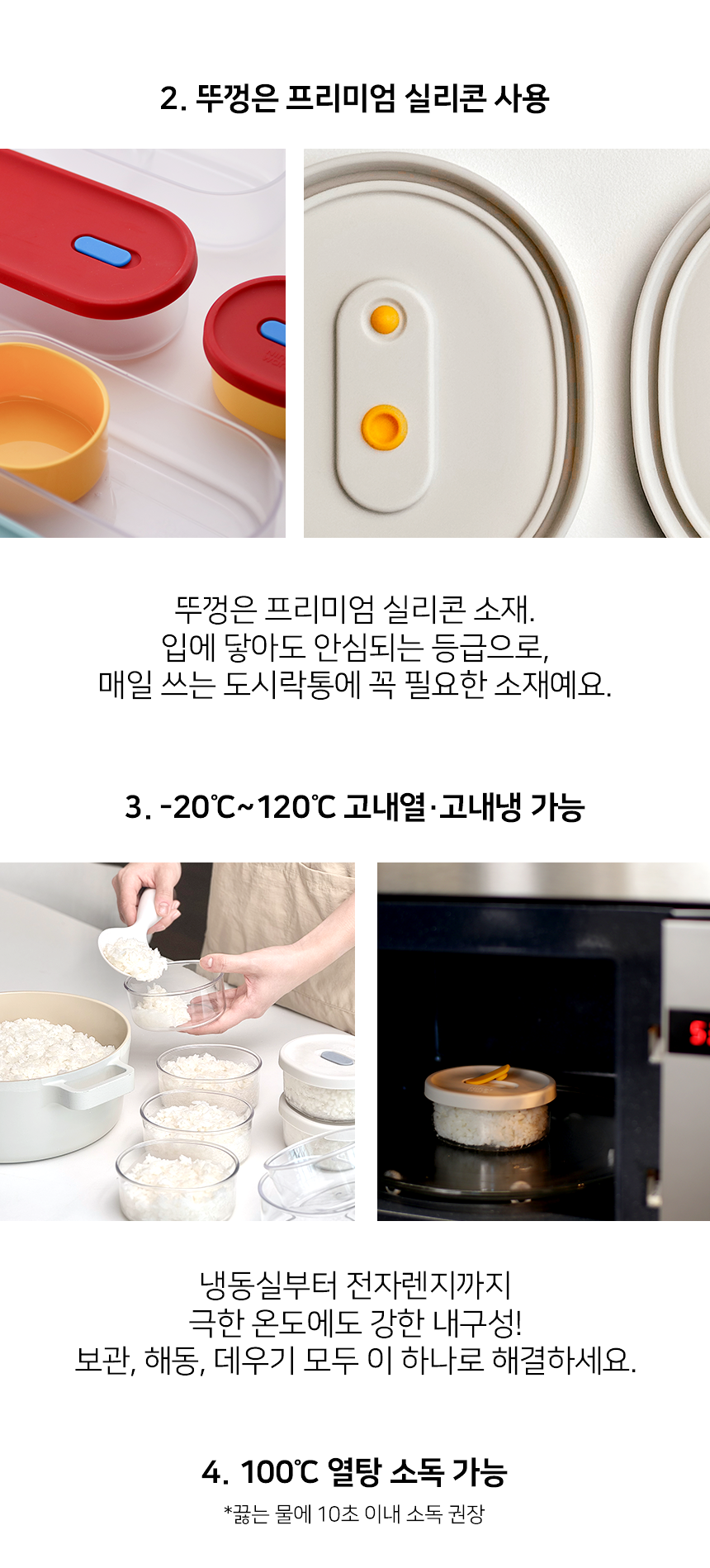 2. 뚜껑은 프리미엄 실리콘 사용

뚜껑은 프리미엄 실리콘 소재.
입에 닿아도 안심되는 등급으로,
매일 쓰는 도시락통에 꼭 필요한 소재예요.

3. -20℃~120℃ 고내열·고내냉 가능

냉동실부터 전자렌지까지
극한 온도에도 강한 내구성!
보관, 해동, 데우기 모두 이 하나로 해결하세요.

4. 100℃ 열탕 소독 가능

*끓는 물에 10초 이내 소독 권장