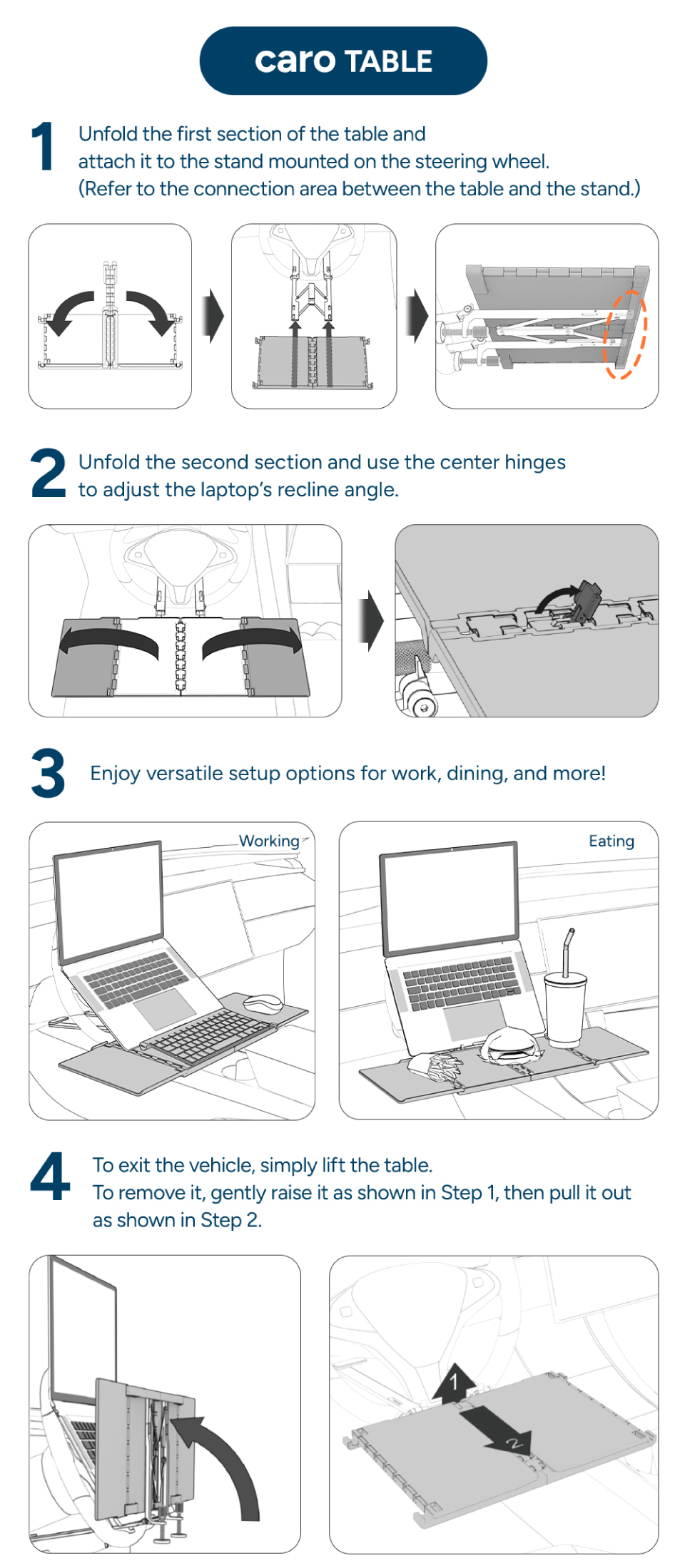 caro TABLE

1 Unfold the first section of the table and attach it to the stand mounted on the steering wheel. (Refer to the connection area between the table and the stand.)

2 Unfold the second section and use the center hinges to adjust the laptop's recline angle.

3 Enjoy versatile setup options for work, dining, and more!

Working

Eating

4 To exit the vehicle, simply lift the table. To remove it, gently raise it as shown in Step 1, then pull it out as shown in Step 2.

1

2