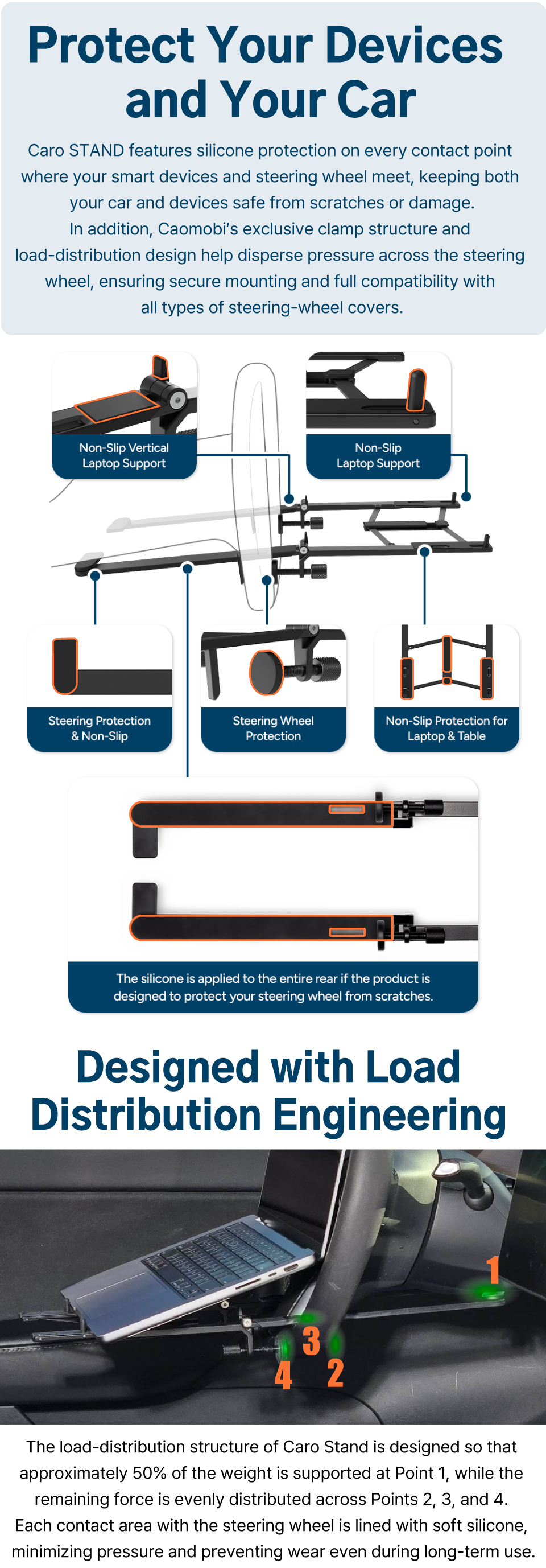 Protect Your Devices and Your Car

Caro STAND features silicone protection on every contact point where your smart devices and steering wheel meet, keeping both your car and devices safe from scratches or damage.
In addition, Caomobi's exclusive clamp structure and load-distribution design help disperse pressure across the steering wheel, ensuring secure mounting and full compatibility with all types of steering-wheel covers.

Non-Slip Vertical Laptop Support

Non-Slip Laptop Support

Steering Protection & Non-Slip

Steering Wheel Protection

Non-Slip Protection for Laptop & Table

The silicone is applied to the entire rear if the product is designed to protect your steering wheel from scratches.

Designed with Load Distribution Engineering

1

3

4

2

The load-distribution structure of Caro Stand is designed so that approximately 50% of the weight is supported at Point 1, while the remaining force is evenly distributed across Points 2, 3, and 4. Each contact area with the steering wheel is lined with soft silicone, minimizing pressure and preventing wear even during long-term use.