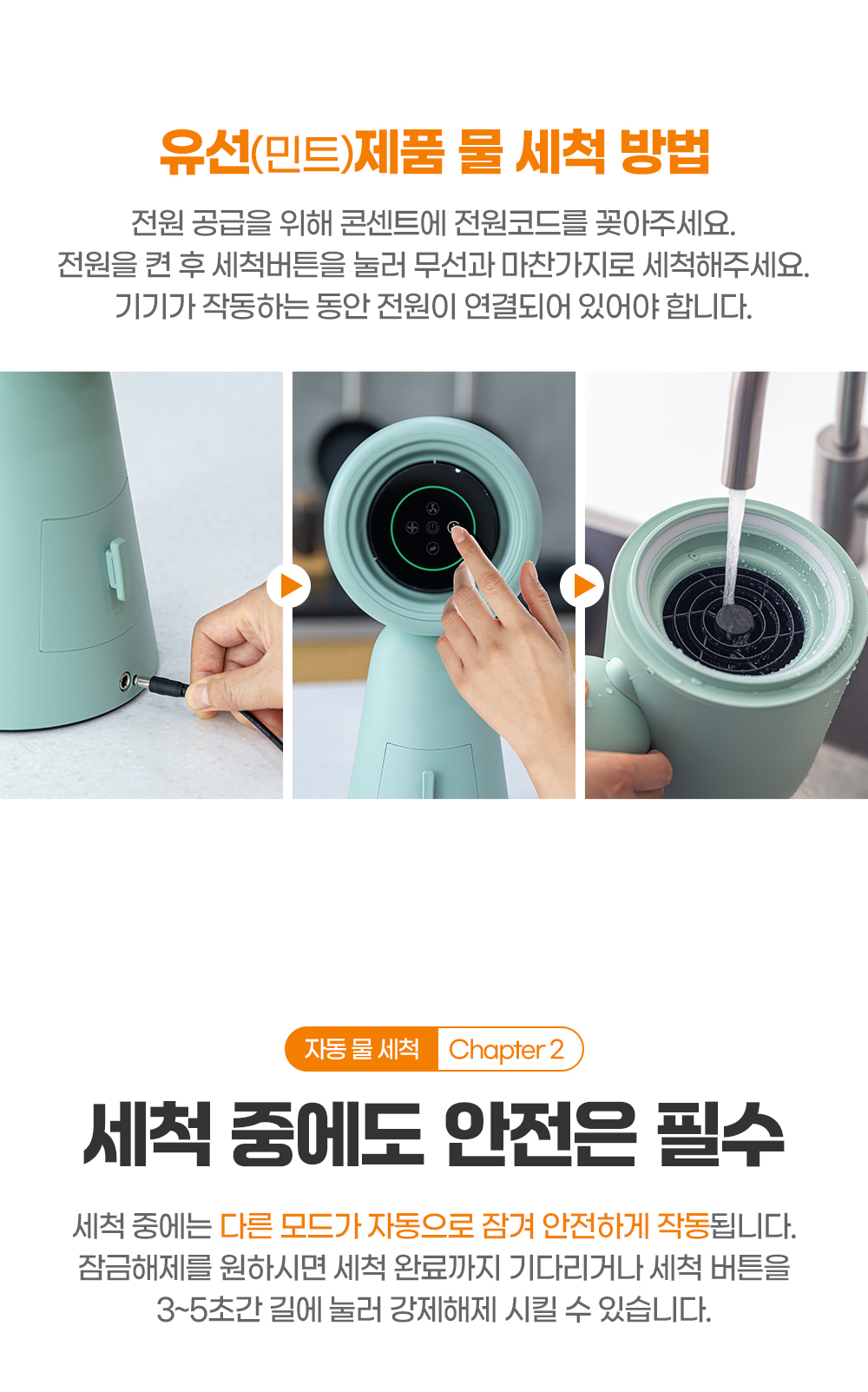 유선(민트)제품 물 세척 방법

전원 공급을 위해 콘센트에 전원코드를 꽂아주세요.
전원을 켠 후 세척버튼을 눌러 무선과 마찬가지로 세척해주세요.
기기가 작동하는 동안 전원이 연결되어 있어야 합니다.

자동 물 세척 Chapter 2

세척 중에도 안전은 필수

세척 중에는 다른 모드가 자동으로 잠겨 안전하게 작동됩니다.
잠금해제를 원하시면 세척 완료까지 기다리거나 세척 버튼을
3~5초간 길에 눌러 강제해제 시킬 수 있습니다.