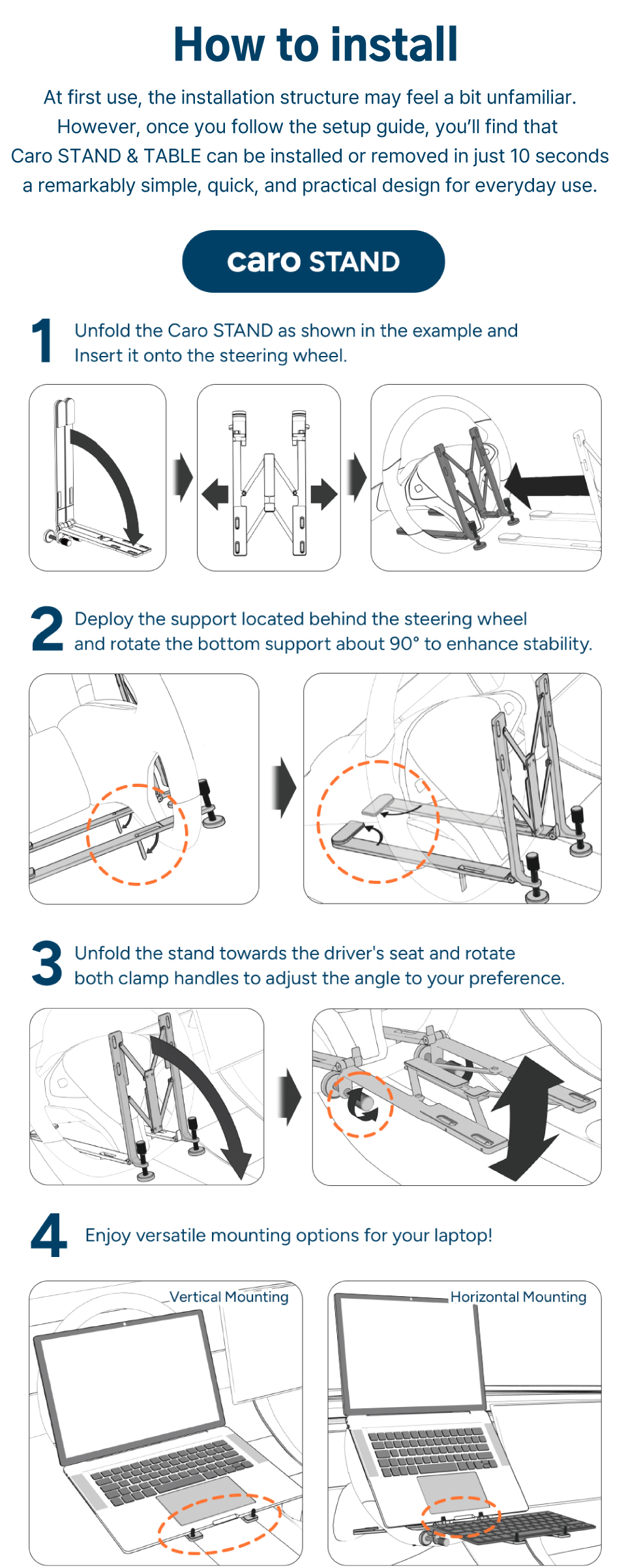 How to install

At first use, the installation structure may feel a bit unfamiliar. However, once you follow the setup guide, you'll find that Caro STAND & TABLE can be installed or removed in just 10 seconds a remarkably simple, quick, and practical design for everyday use.

caro STAND

1 Unfold the Caro STAND as shown in the example and Insert it onto the steering wheel.

2 Deploy the support located behind the steering wheel and rotate the bottom support about 90° to enhance stability.

3 Unfold the stand towards the driver's seat and rotate both clamp handles to adjust the angle to your preference.

4 Enjoy versatile mounting options for your laptop!

Vertical Mounting

Horizontal Mounting