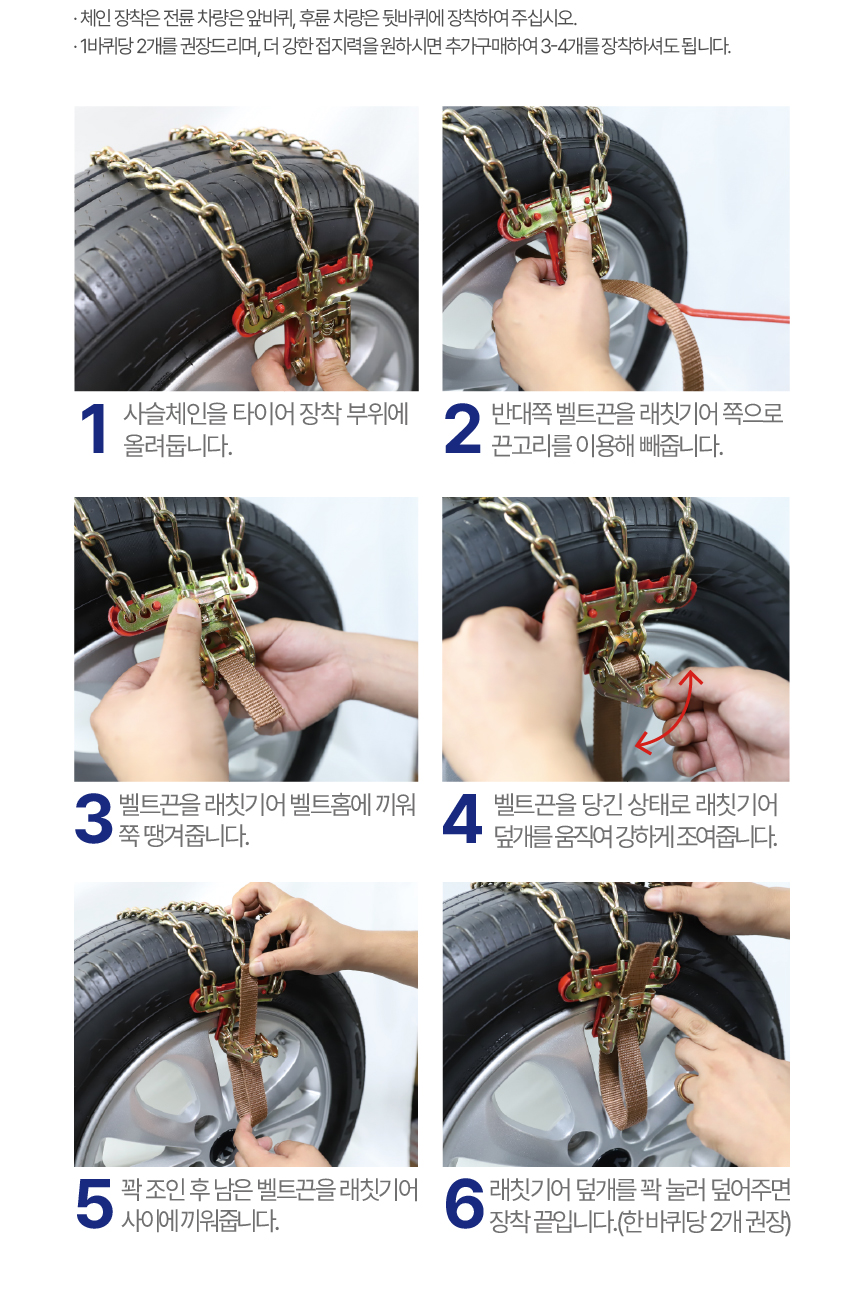 · 체인 장착은 전륜 차량은 앞바퀴, 후륜 차량은 뒷바퀴에 장착하여 주십시오.
· 1바퀴당 2개를 권장드리며, 더 강한 접지력을 원하시면 추가구매하여 3-4개를 장착하셔도 됩니다.

1 사슬체인을 타이어 장착 부위에 올려둡니다.

2 반대쪽 벨트끈을 래칫기어 쪽으로 끈고리를 이용해 빼줍니다.

3 벨트끈을 래칫기어 벨트홈에 끼워 쭉 땡겨줍니다.

4 벨트끈을 당긴 상태로 래칫기어 덮개를 움직여 강하게 조여줍니다.

5 꽉 조인 후 남은 벨트끈을 래칫기어 사이에 끼워줍니다.

6 래칫기어 덮개를 꽉 눌러 덮어주면 장착 끝입니다.(한 바퀴당 2개 권장)