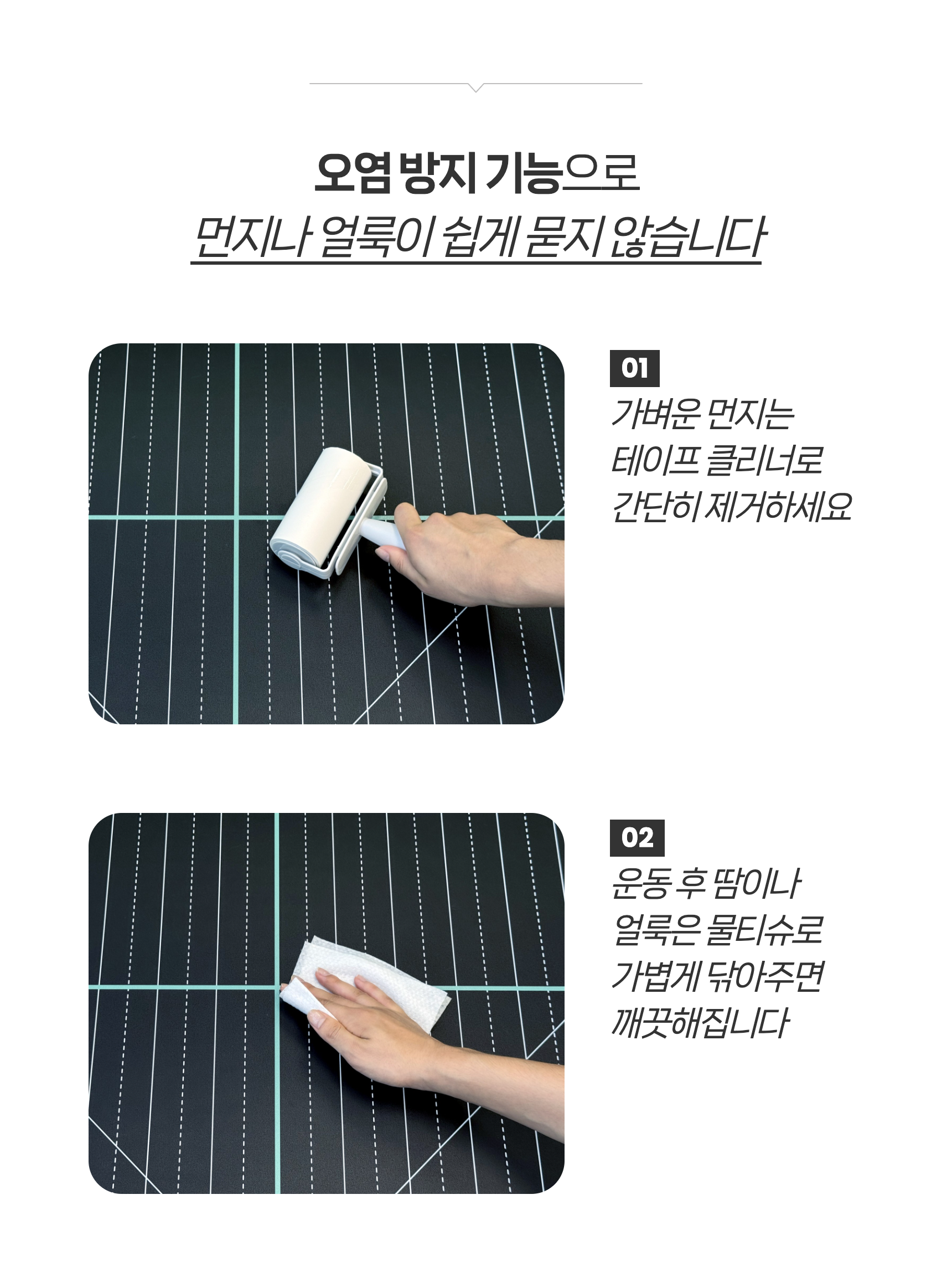 오염 방지 기능으로
먼지나 얼룩이 쉽게 묻지 않습니다

01
가벼운 먼지는
테이프 클리너로
간단히 제거하세요

02
운동 후 땀이나
얼룩은 물티슈로
가볍게 닦아주면
깨끗해집니다