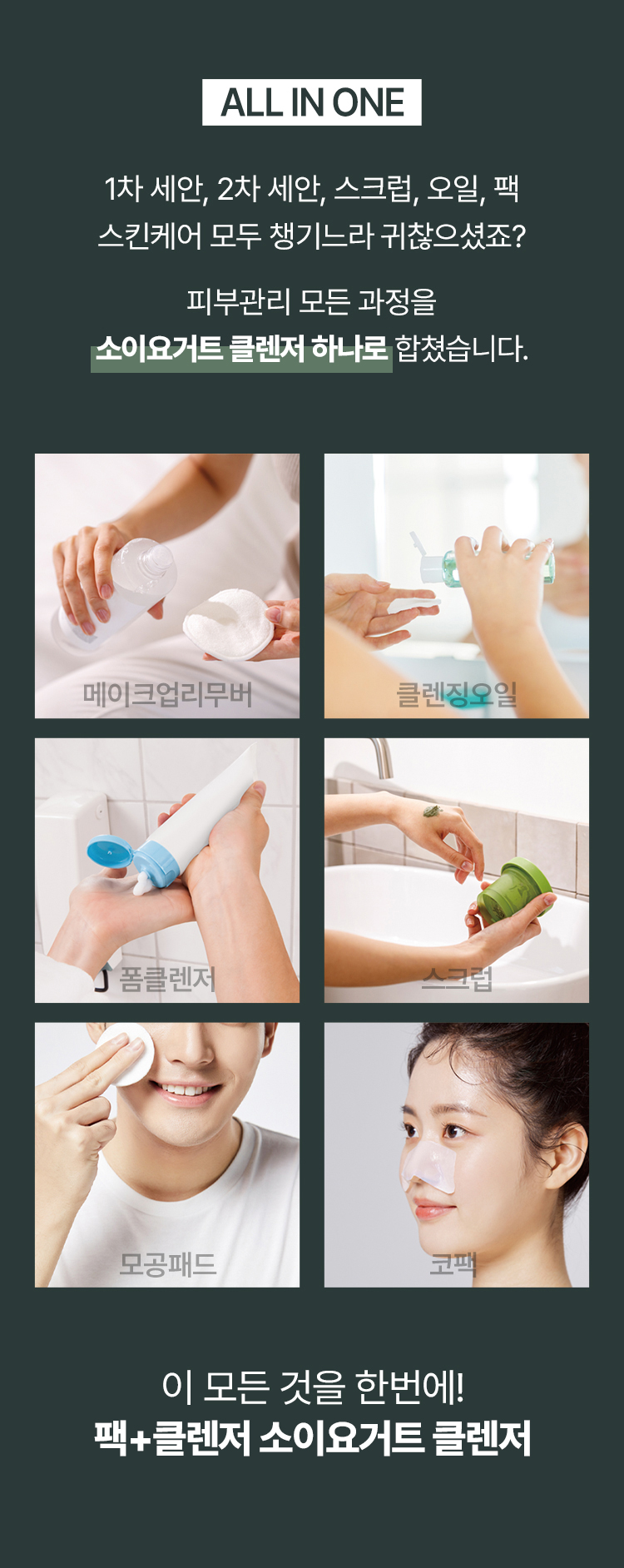 ALL IN ONE

1차 세안, 2차 세안, 스크럽, 오일, 팩
스킨케어 모두 챙기느라 귀찮으셨죠?

피부관리 모든 과정을
소이요거트 클렌저 하나로 합쳤습니다.

메이크업리무버

클렌징오일

폼클렌저

스크럽

모공패드

코팩

이 모든 것을 한번에!
팩+클렌저 소이요거트 클렌저