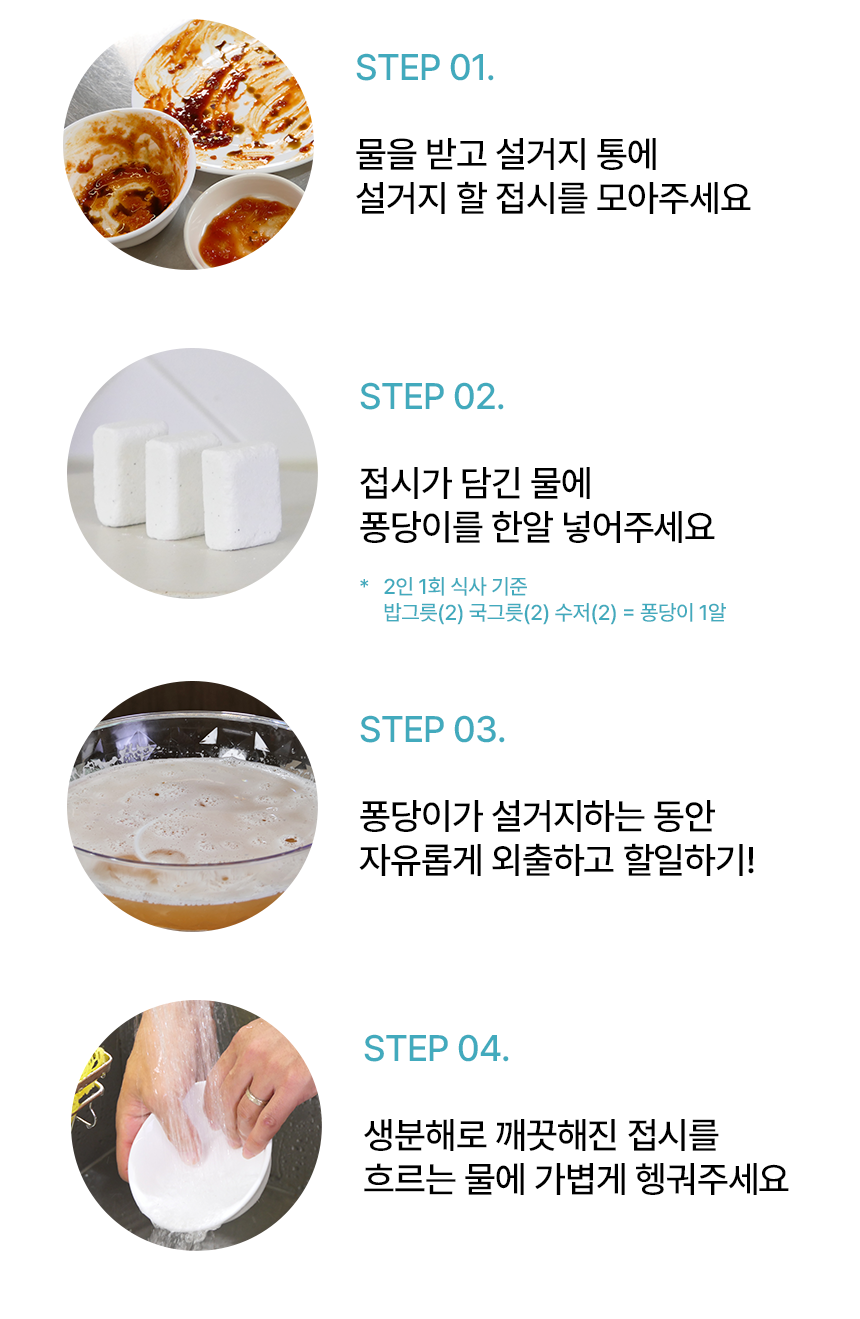 STEP 01.

물을 받고 설거지 통에
설거지 할 접시를 모아주세요

STEP 02.

접시가 담긴 물에
퐁당이를 한알 넣어주세요

* 2인 1회 식사 기준
밥그릇(2) 국그릇(2) 수저(2) = 퐁당이 1알

STEP 03.

퐁당이가 설거지하는 동안
자유롭게 외출하고 할일하기!

STEP 04.

생분해로 깨끗해진 접시를
흐르는 물에 가볍게 헹궈주세요