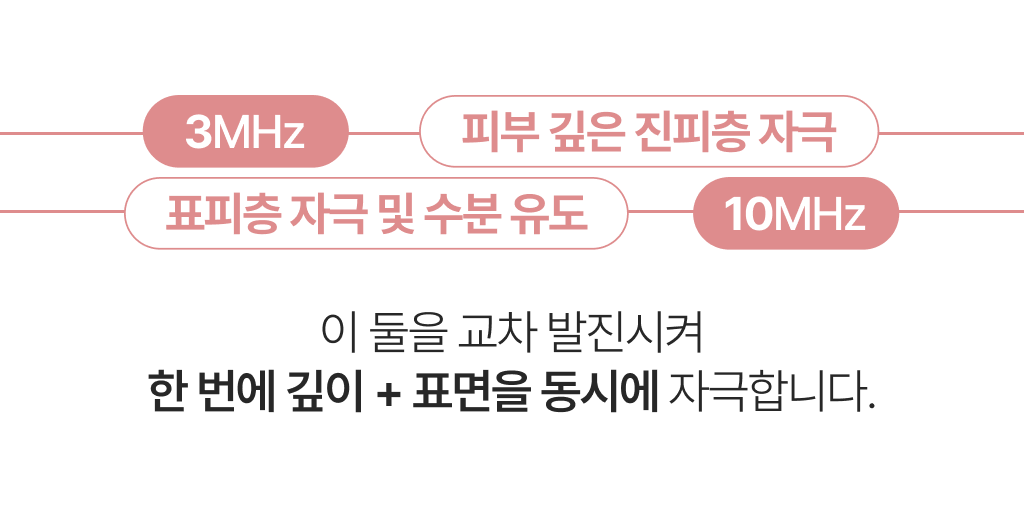 3MHz

피부 깊은 진피층 자극

표피층 자극 및 수분 유도

10MHz

이 둘을 교차 발진시켜
한 번에 깊이 + 표면을 동시에 자극합니다.