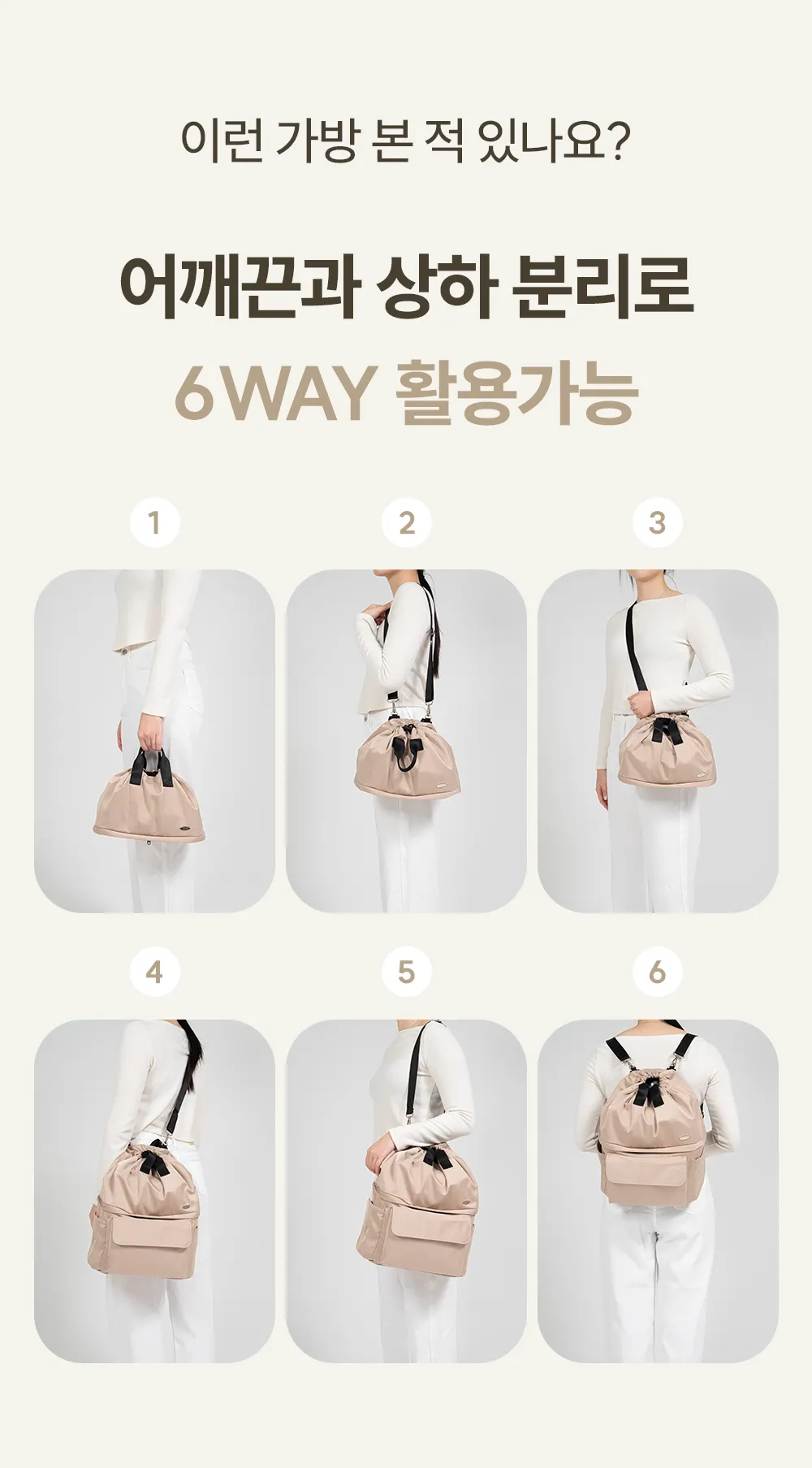 이런 가방 본 적 있나요?

어깨끈과 상하 분리로
6WAY 활용가능

1

2

3

4

5

6