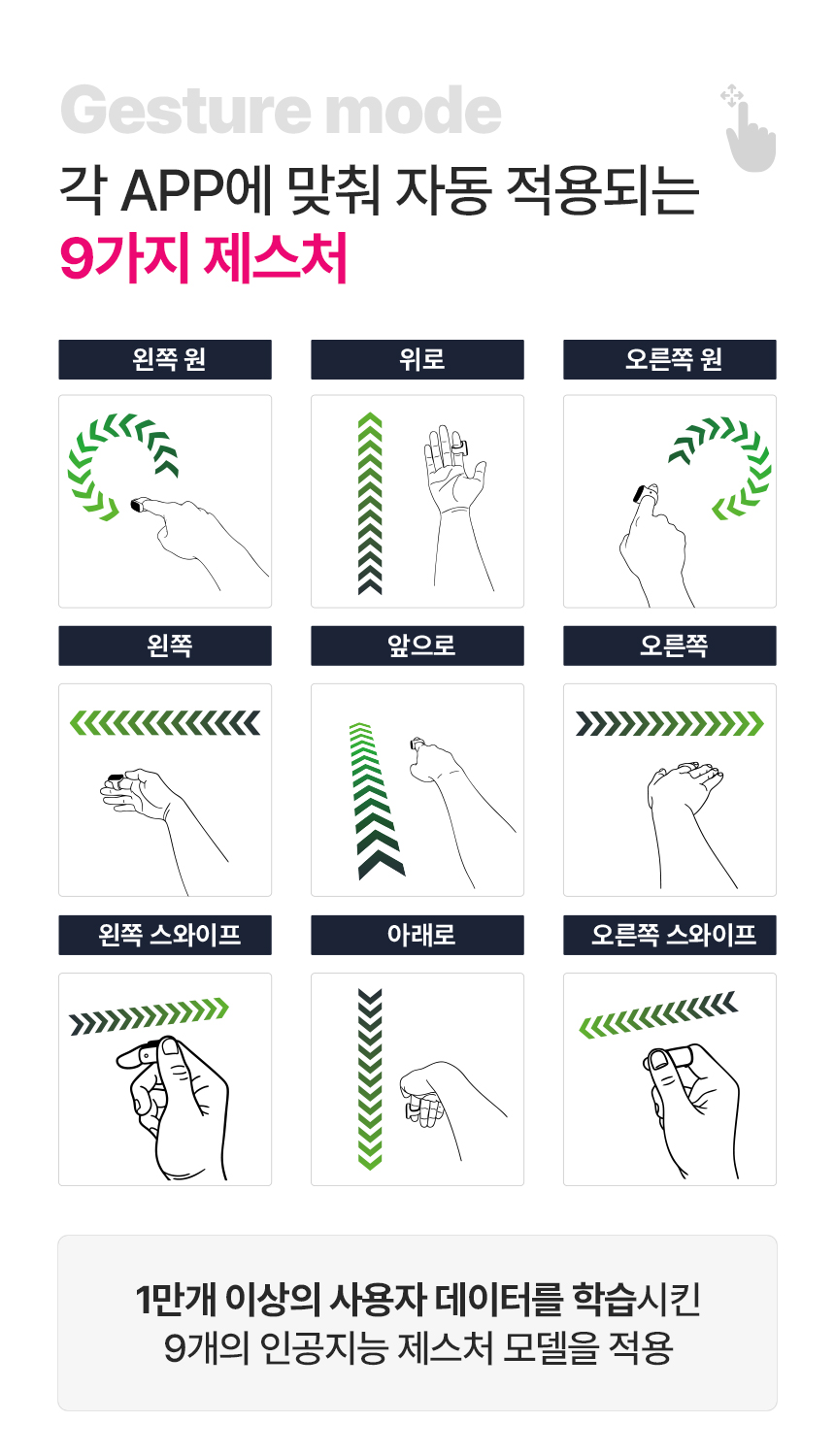 Gesture mode
각 APP에 맞춰 자동 적용되는
9가지 제스처

왼쪽 원

위로

오른쪽 원

왼쪽

앞으로

오른쪽

왼쪽 스와이프

아래로

오른쪽 스와이프

1만개 이상의 사용자 데이터를 학습시킨
9개의 인공지능 제스처 모델을 적용