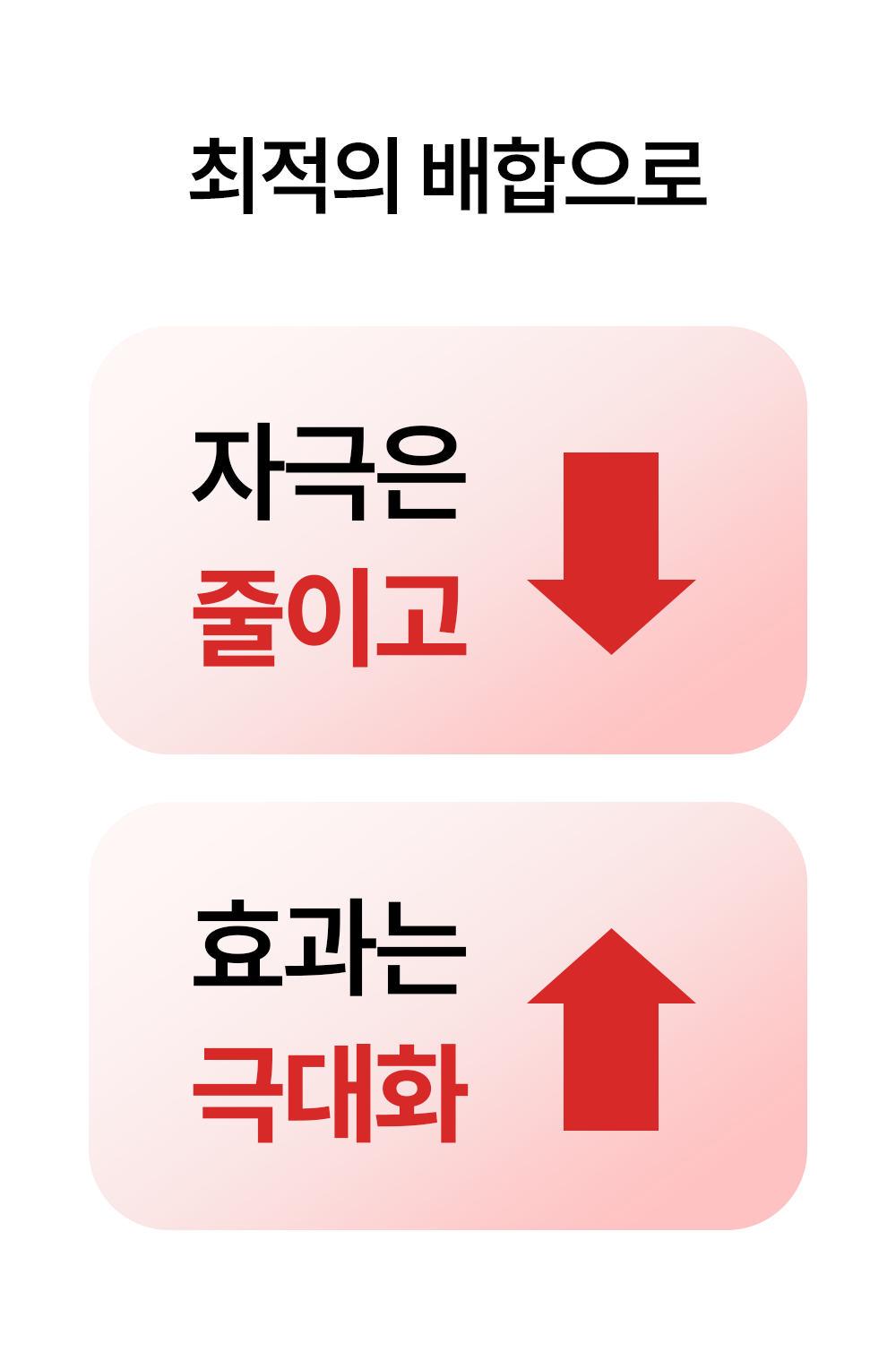 최적의 배합으로

자극은
줄이고

효과는
극대화