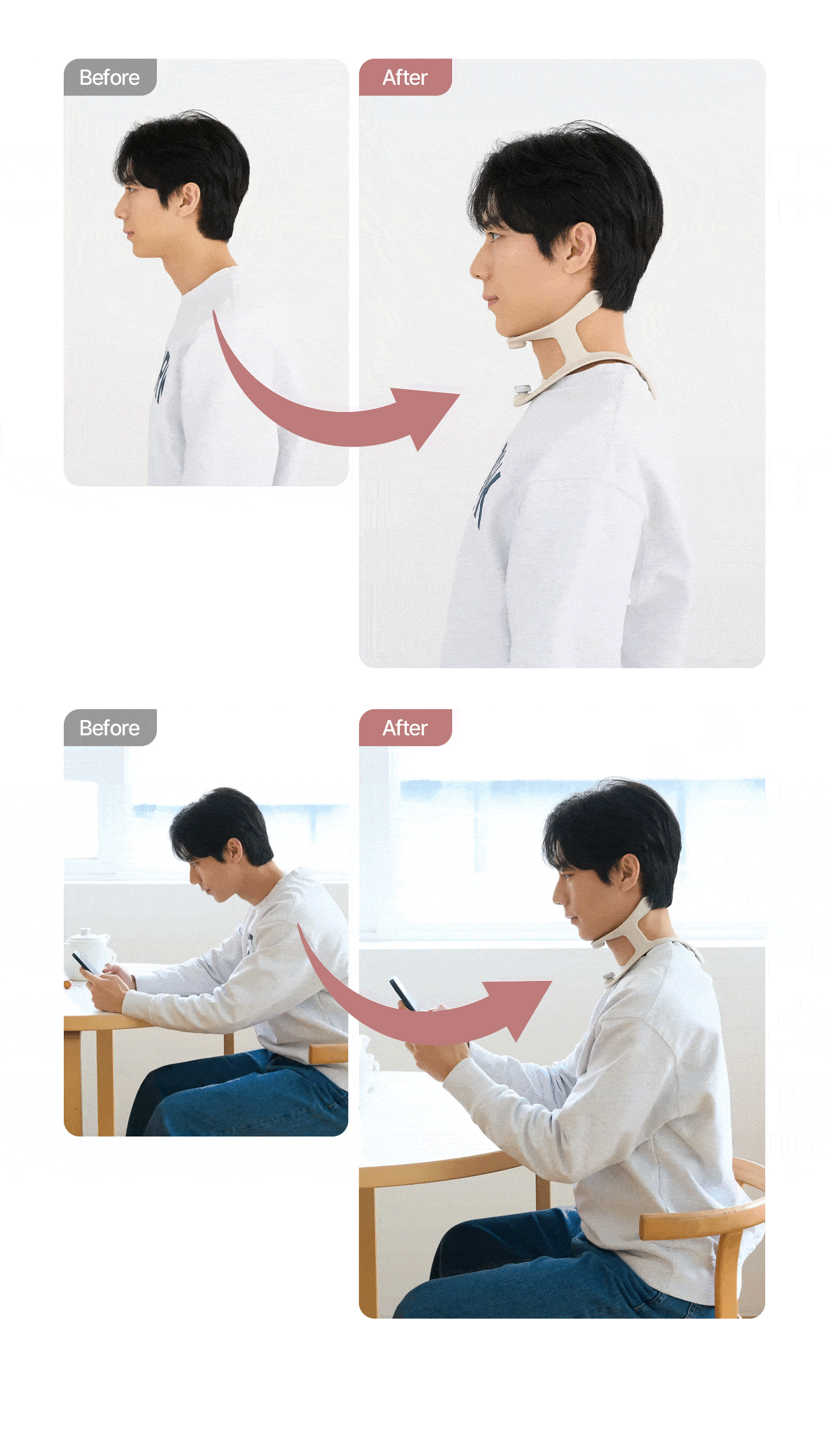 Before

After

Before

After