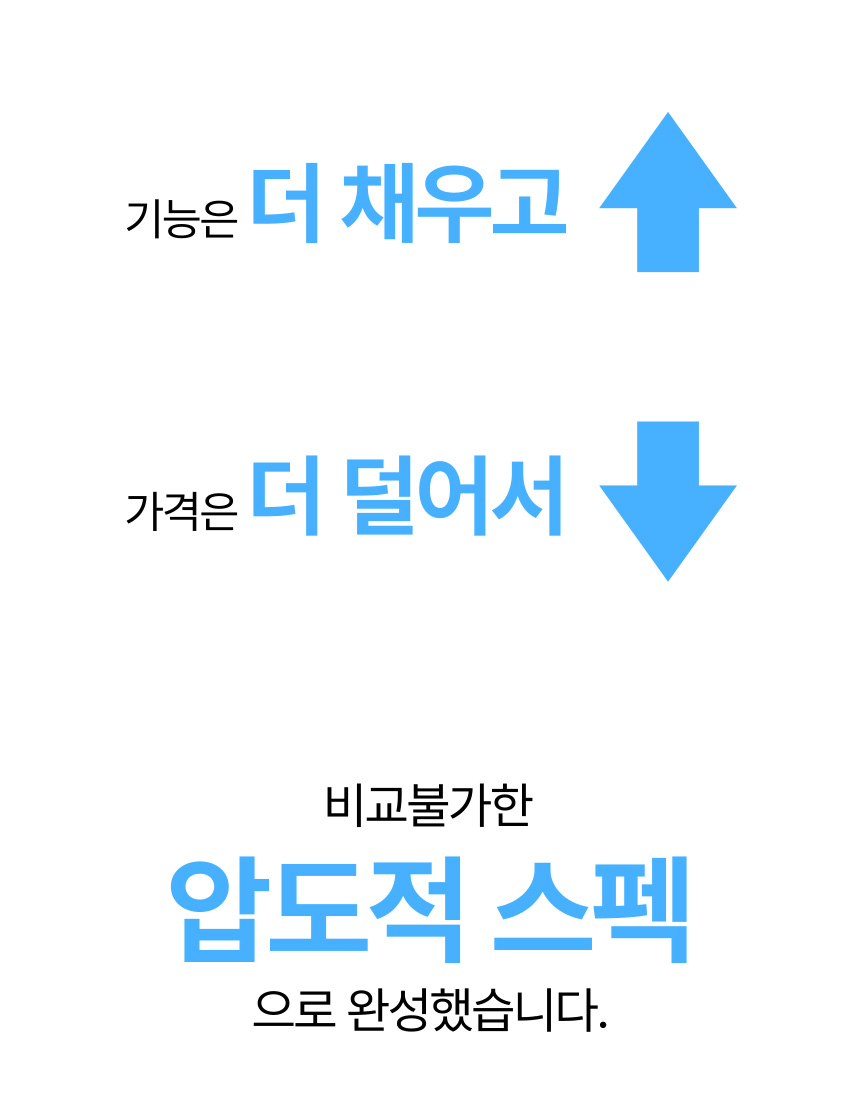 기능은 더 채우고

가격은 더 덜어서

비교불가한

압도적 스펙

으로 완성했습니다.