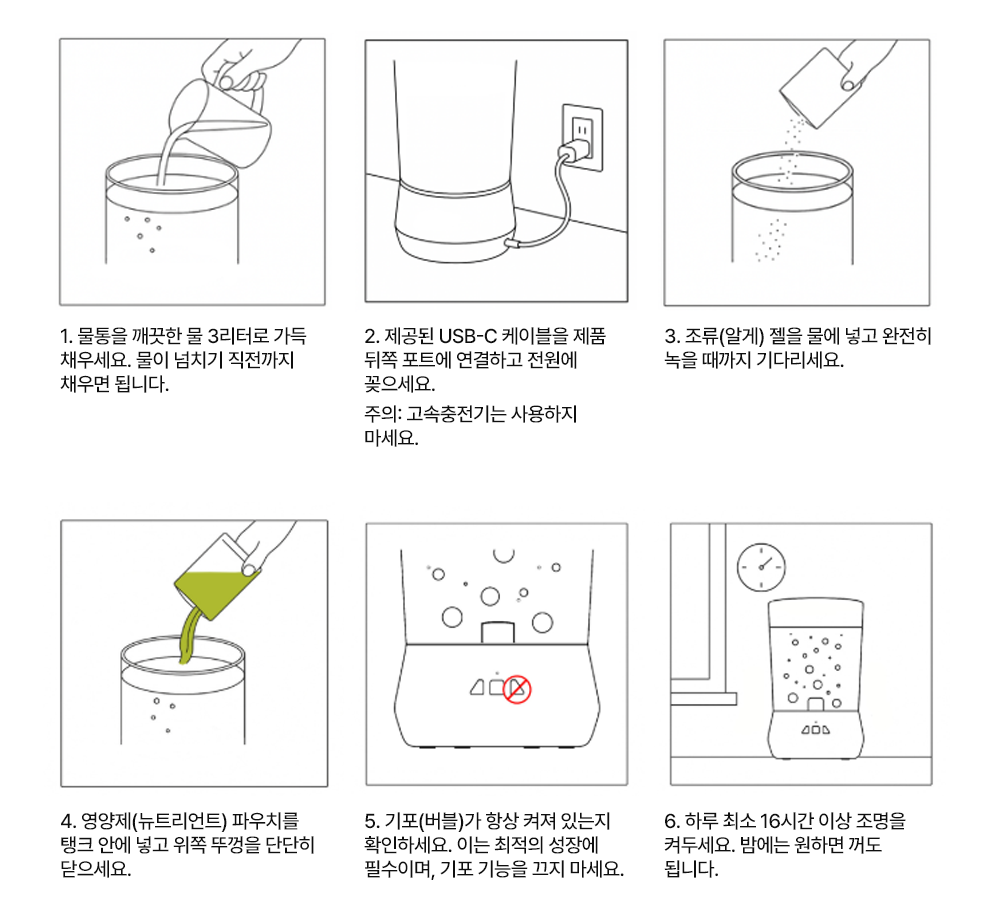 1. 물통을 깨끗한 물 3리터로 가득 채우세요. 물이 넘치기 직전까지 채우면 됩니다.

2. 제공된 USB-C 케이블을 제품 뒤쪽 포트에 연결하고 전원에 꽂으세요.

주의: 고속충전기는 사용하지 마세요.

3. 조류(알게) 젤을 물에 넣고 완전히 녹을 때까지 기다리세요.

4. 영양제(뉴트리언트) 파우치를 탱크 안에 넣고 위쪽 뚜껑을 단단히 닫으세요.

5. 기포(버블)가 항상 켜져 있는지 확인하세요. 이는 최적의 성장에 필수이며, 기포 기능을 끄지 마세요.

6. 하루 최소 16시간 이상 조명을 켜두세요. 밤에는 원하면 꺼도 됩니다.