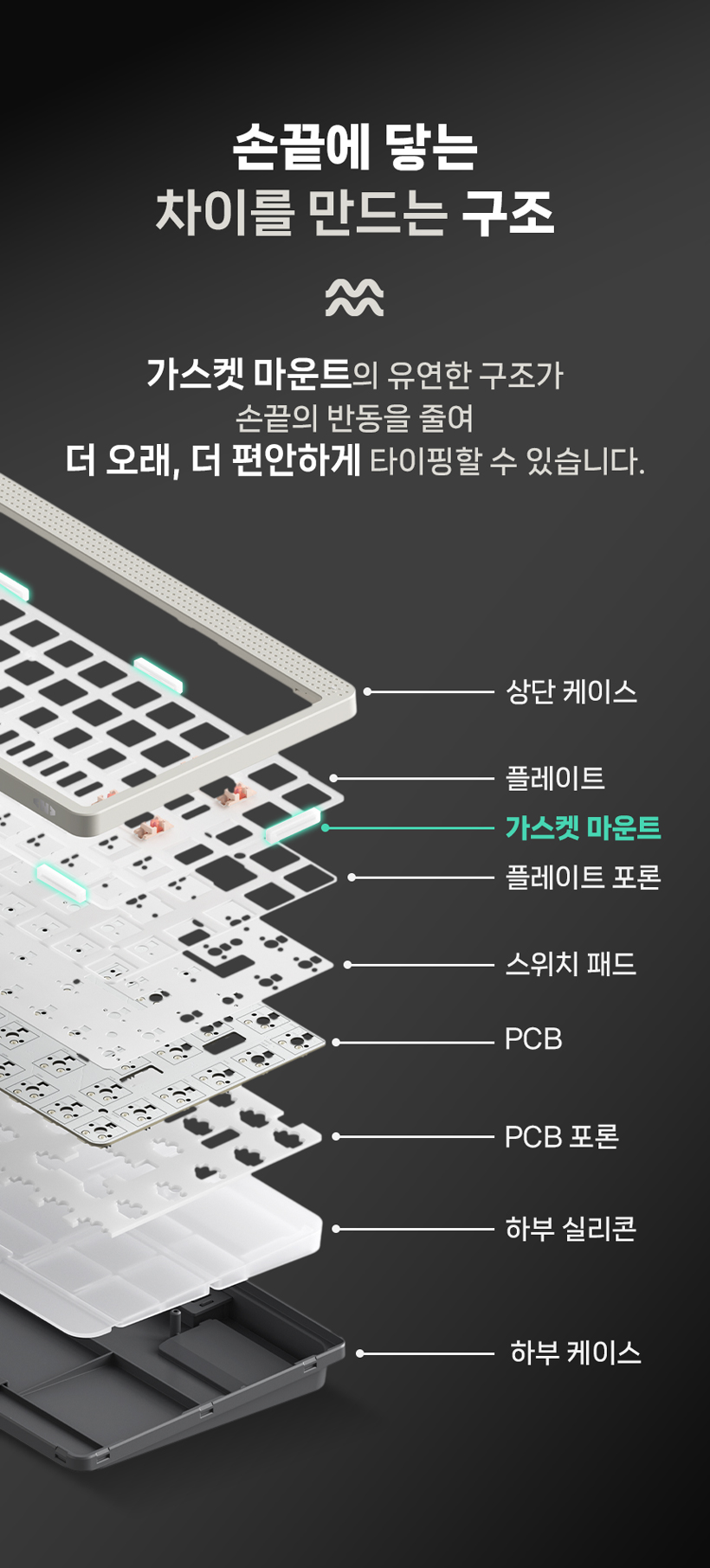 손끝에 닿는
차이를 만드는 구조

가스켓 마운트의 유연한 구조가
손끝의 반동을 줄여
더 오래, 더 편안하게 타이핑할 수 있습니다.

상단 케이스
플레이트
가스켓 마운트
플레이트 포론
스위치 패드
PCB
PCB 포론
하부 실리콘
하부 케이스