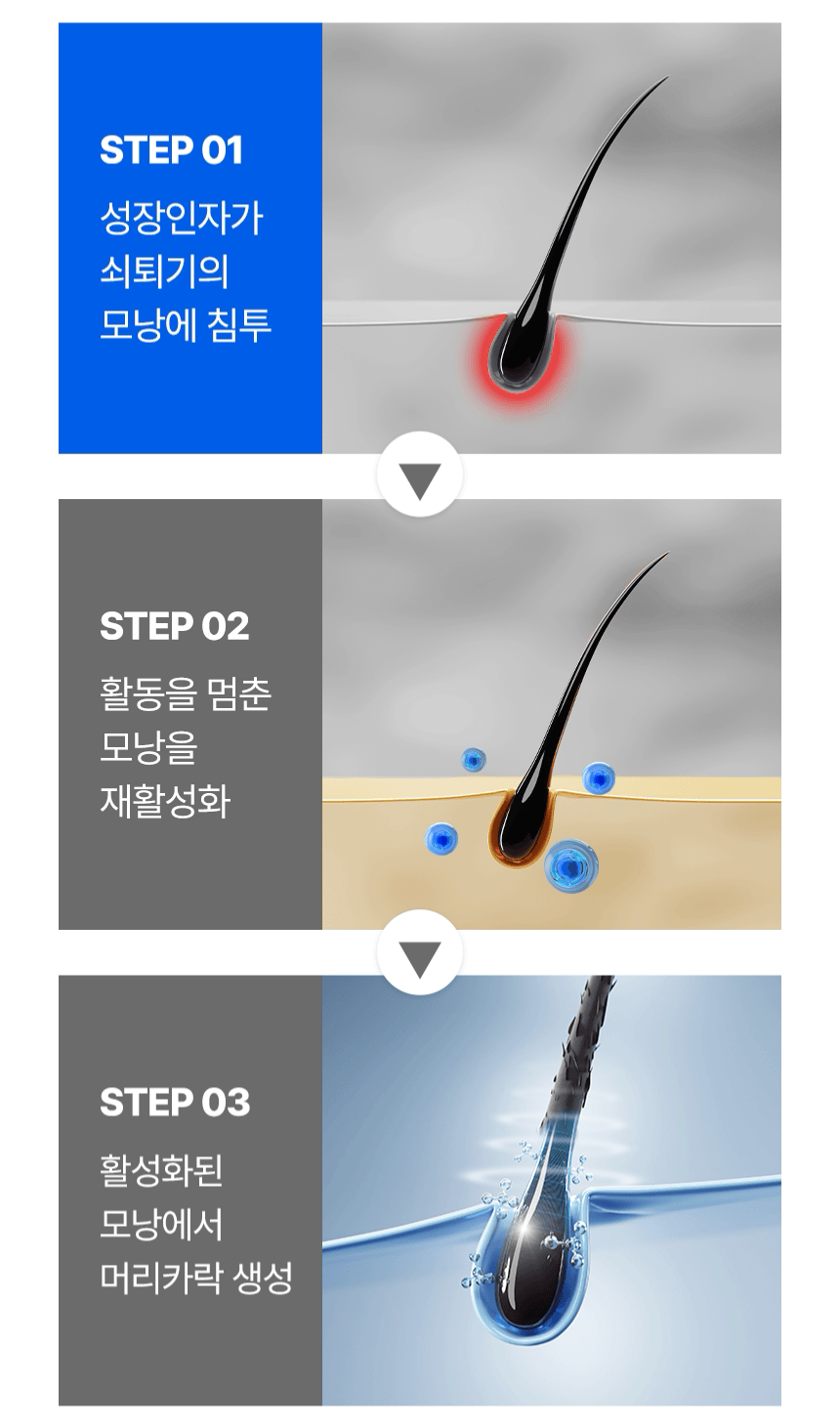 STEP 01

성장인자가 쇠퇴기의 모낭에 침투

STEP 02

활동을 멈춘 모낭을 재활성화

STEP 03

활성화된 모낭에서 머리카락 생성