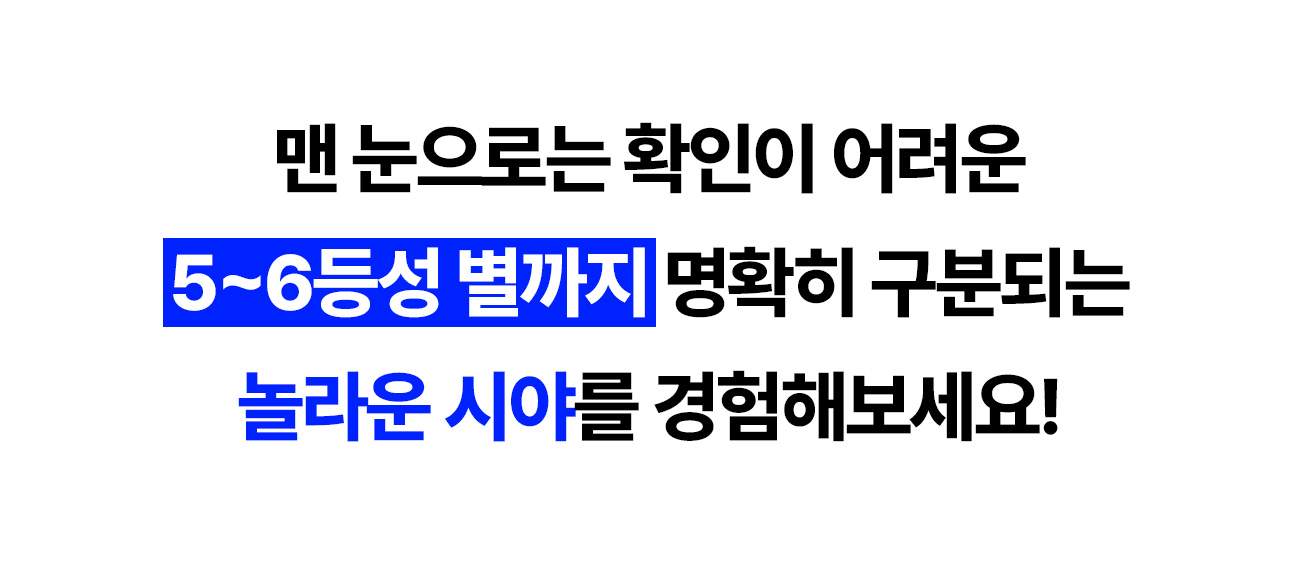 맨 눈으로는 확인이 어려운
5~6등성 별까지 명확히 구분되는
놀라운 시야를 경험해보세요!