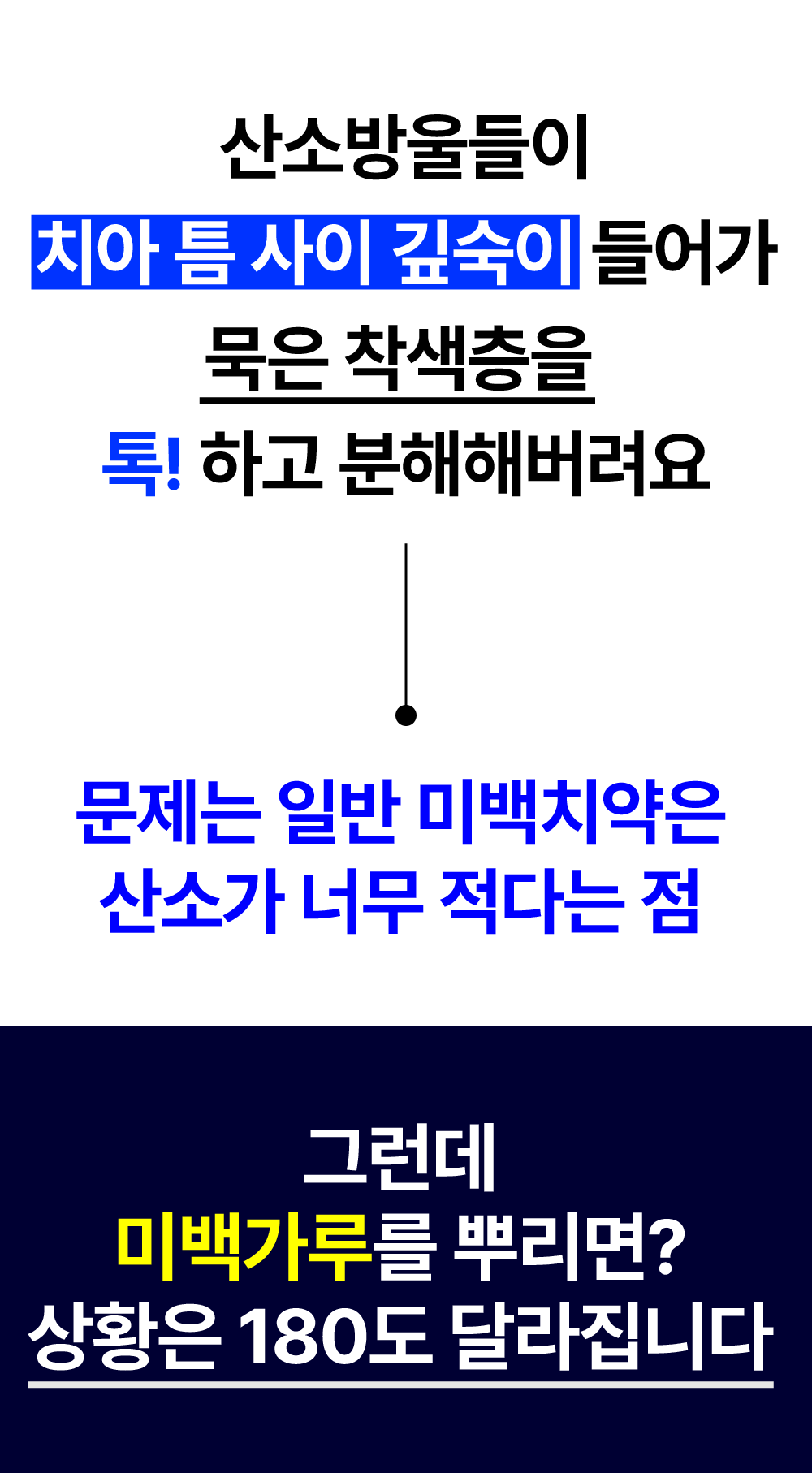 산소방울들이
치아 틈 사이 깊숙이 들어가
묵은 착색층을
톡! 하고 분해해버려요

문제는 일반 미백치약은
산소가 너무 적다는 점

그런데
미백가루를 뿌리면?
상황은 180도 달라집니다