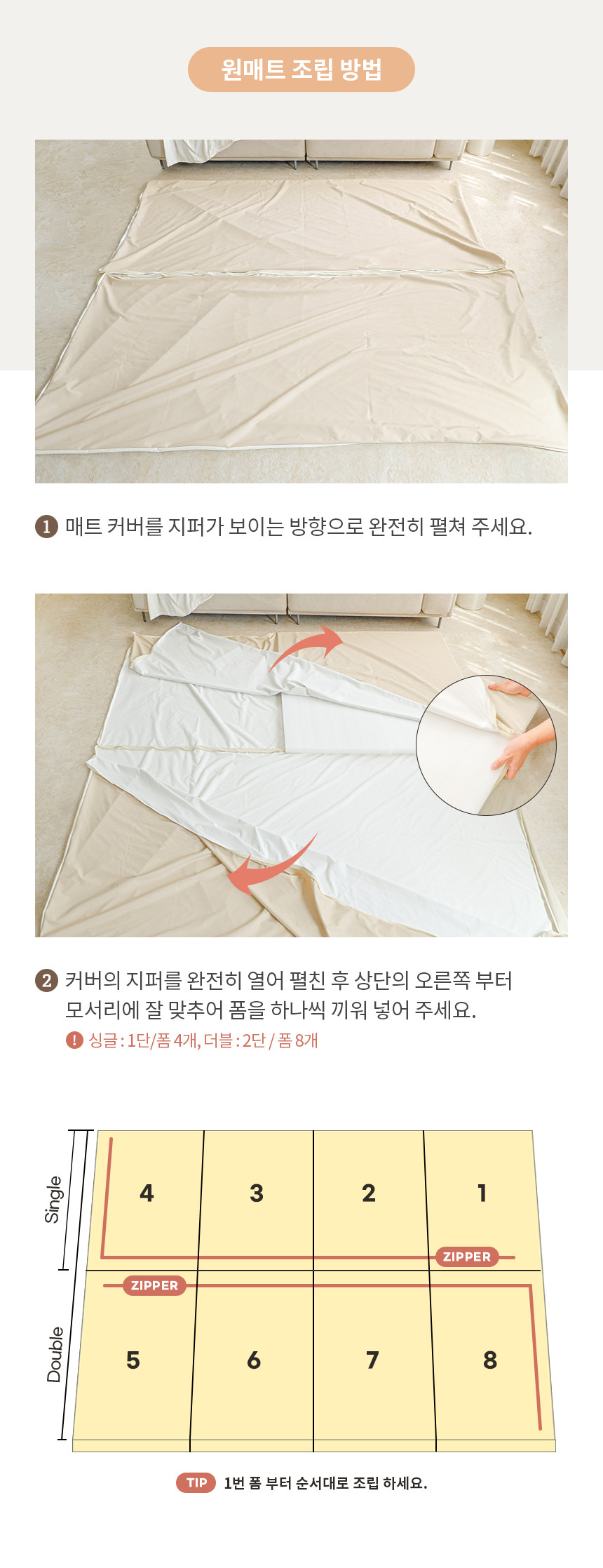 원매트 조립 방법

1 매트 커버를 지퍼가 보이는 방향으로 완전히 펼쳐 주세요.

2 커버의 지퍼를 완전히 열어 펼친 후 상단의 오른쪽 부터 모서리에 잘 맞추어 폼을 하나씩 끼워 넣어 주세요.

! 싱글 : 1단/폼 4개, 더블 : 2단 / 폼 8개

Single

Double

4 3 2 1

ZIPPER

ZIPPER

5 6 7 8

TIP 1번 폼 부터 순서대로 조립 하세요.