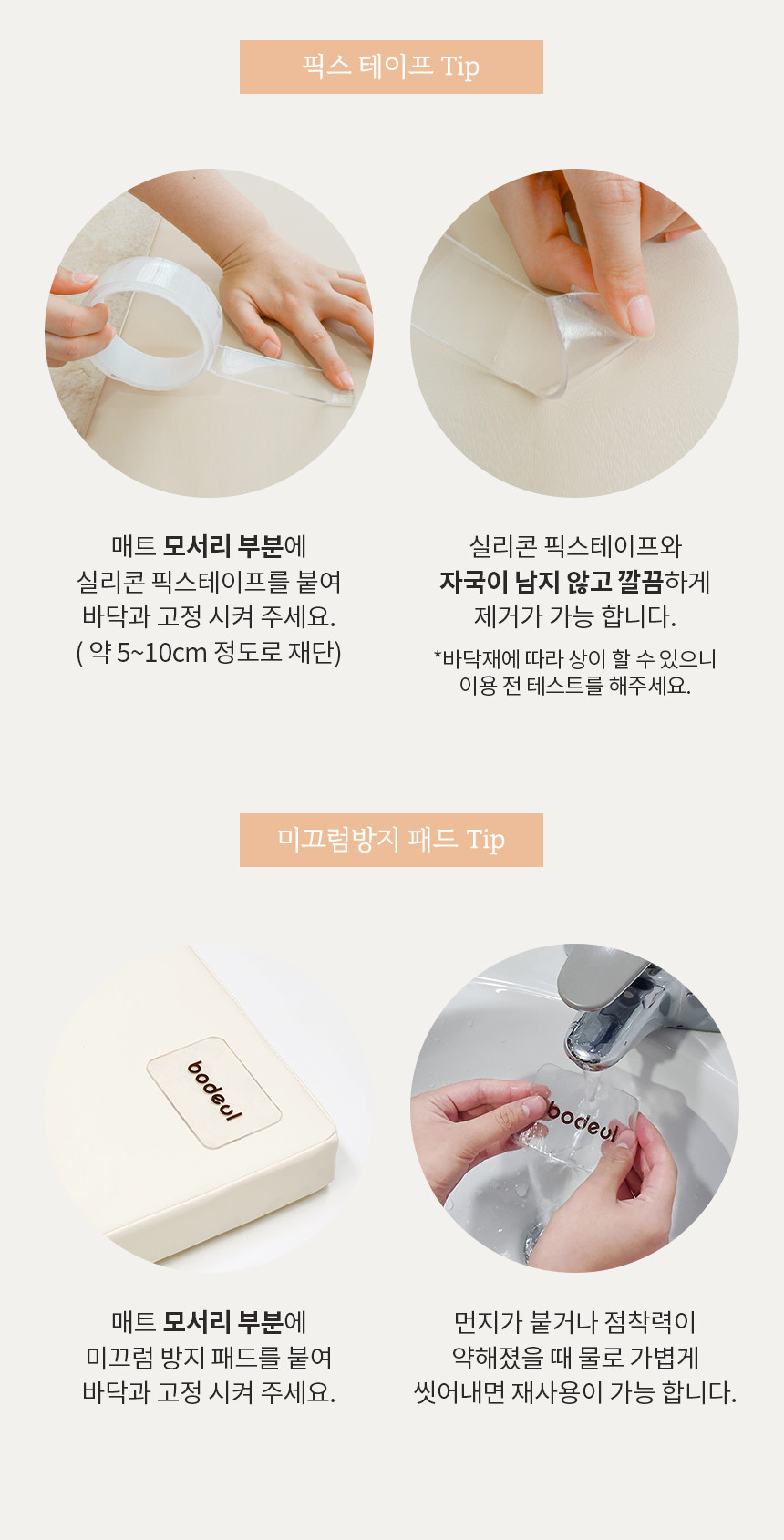 픽스 테이프 Tip

매트 모서리 부분에 실리콘 픽스테이프를 붙여 바닥과 고정 시켜 주세요. ( 약 5~10cm 정도로 재단)

실리콘 픽스테이프와 자국이 남지 않고 깔끔하게 제거가 가능 합니다.

*바닥재에 따라 상이 할 수 있으니 이용 전 테스트를 해주세요.

미끄럼방지 패드 Tip

bodeul

bodeul

매트 모서리 부분에 미끄럼 방지 패드를 붙여 바닥과 고정 시켜 주세요.

먼지가 붙거나 점착력이 약해졌을 때 물로 가볍게 씻어내면 재사용이 가능 합니다.