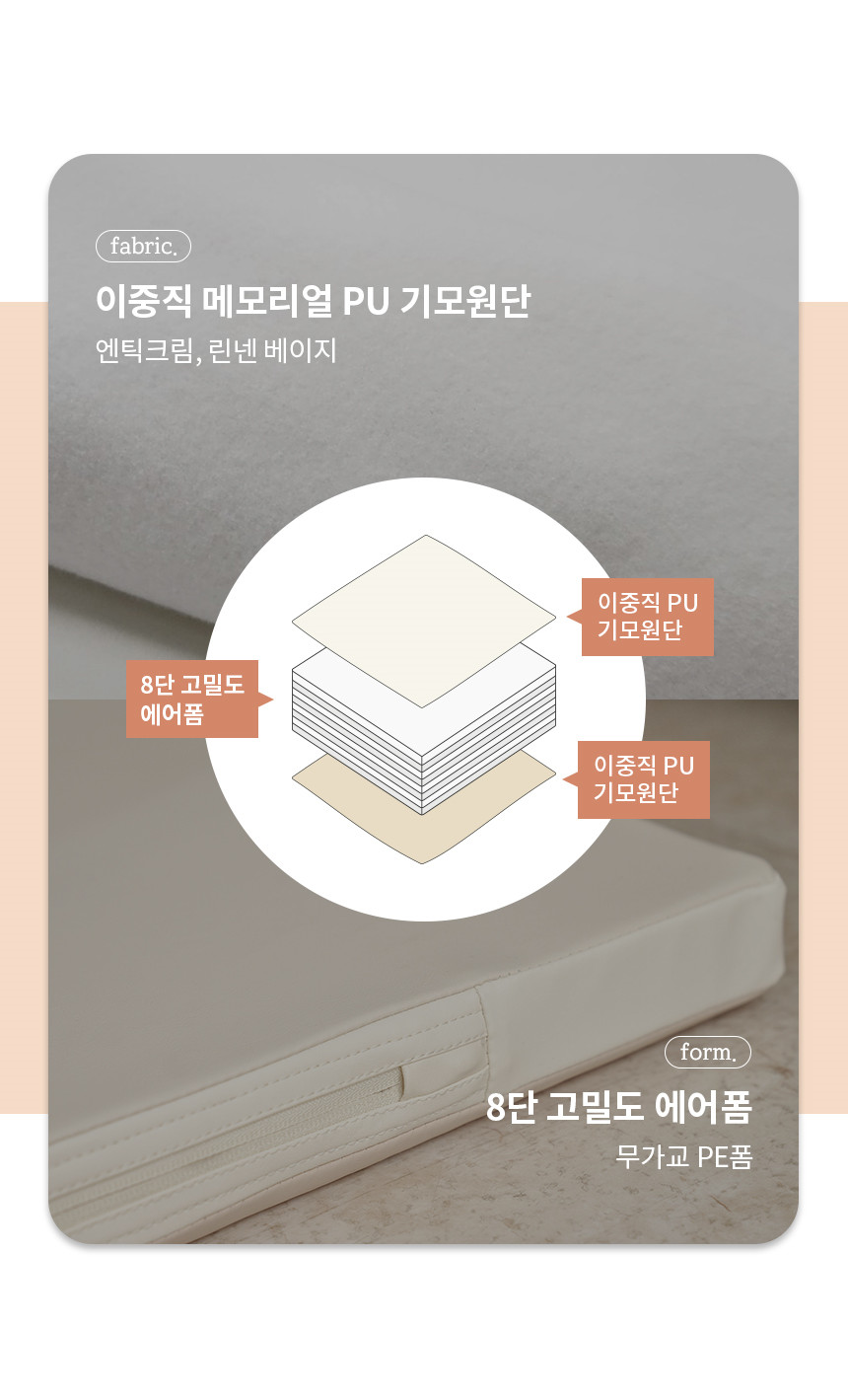 fabric.

이중직 메모리얼 PU 기모원단

엔틱크림, 린넨 베이지

이중직 PU 기모원단

8단 고밀도 에어폼

이중직 PU 기모원단

form.

8단 고밀도 에어폼

무가교 PE폼