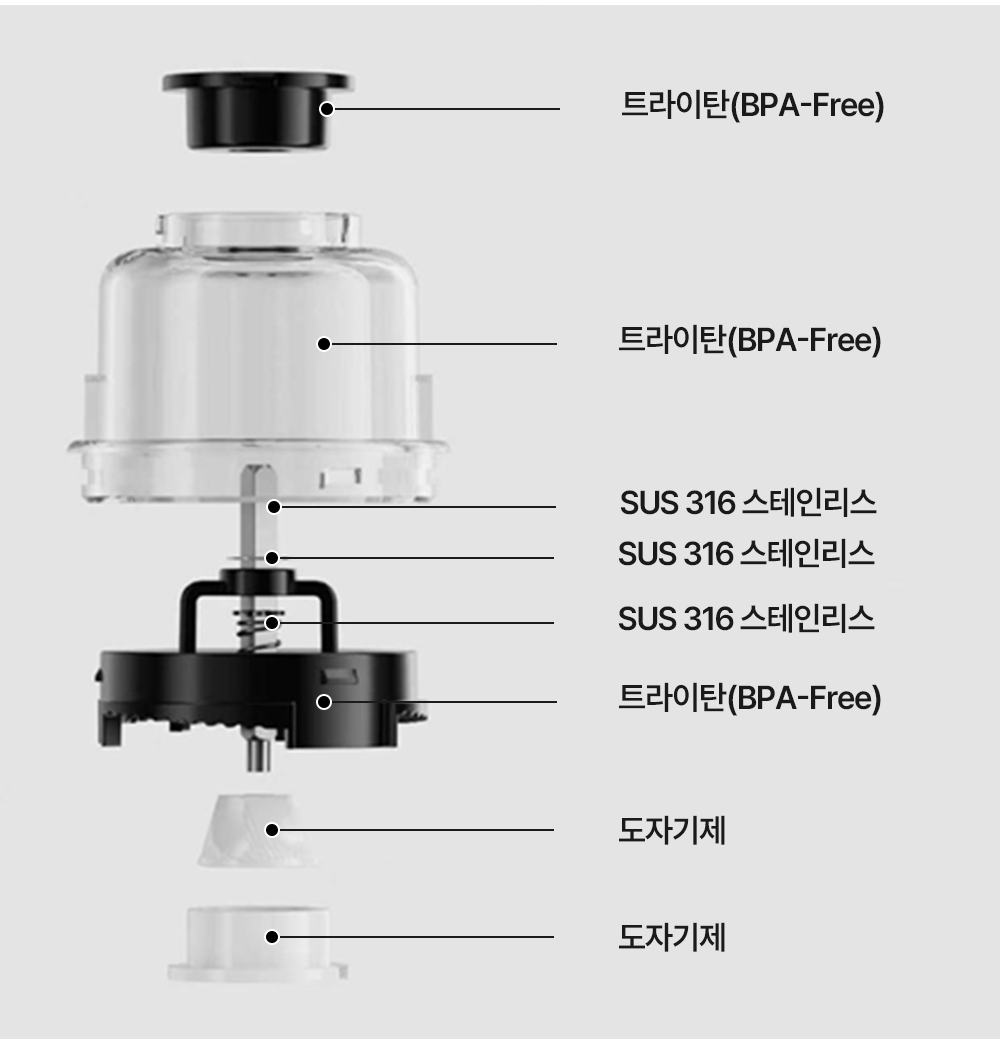 트라이탄(BPA-Free)

트라이탄(BPA-Free)

SUS 316 스테인리스

SUS 316 스테인리스

SUS 316 스테인리스

트라이탄(BPA-Free)

도자기제

도자기제