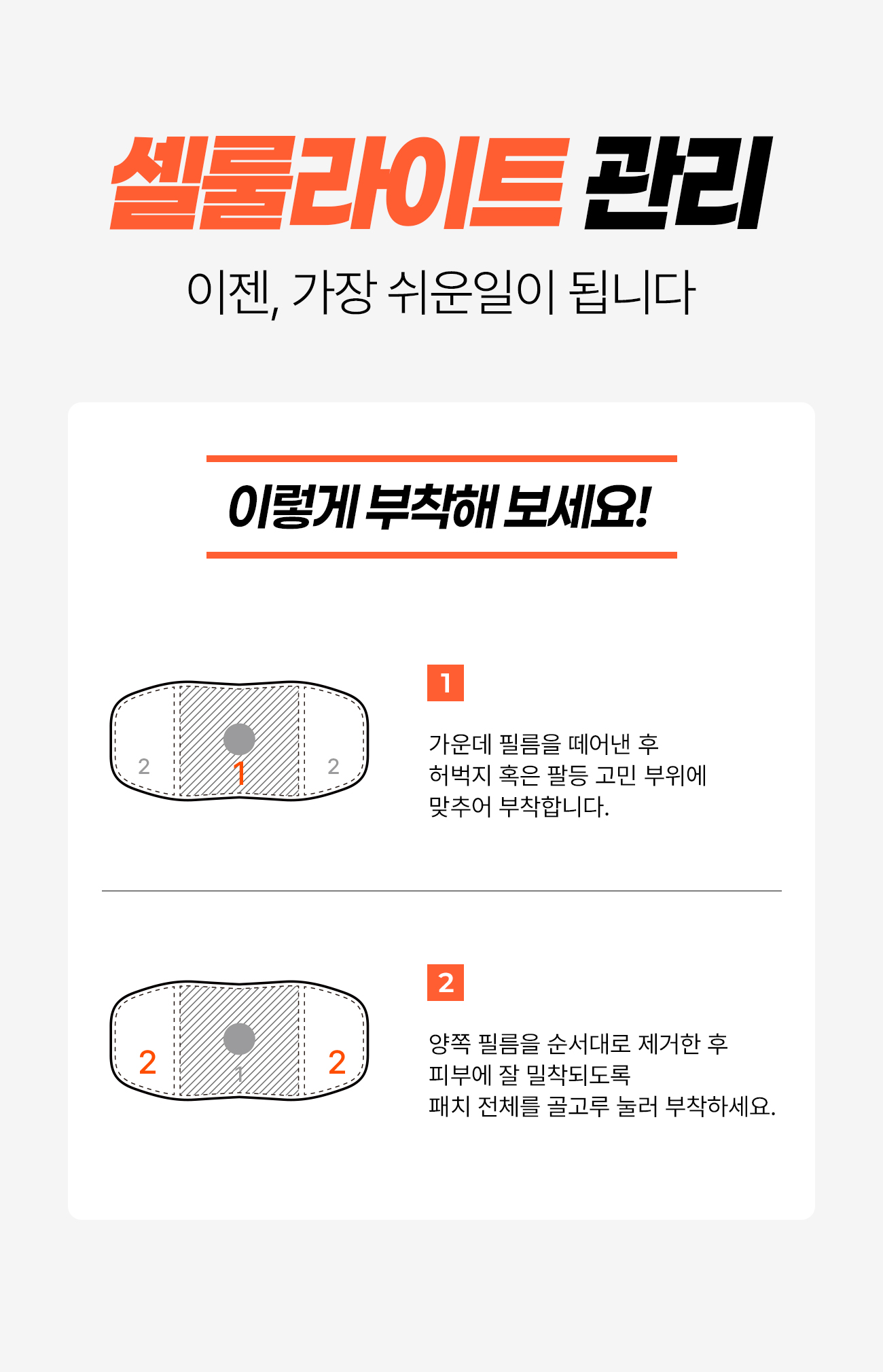 셀룰라이트 관리

이젠, 가장 쉬운일이 됩니다

이렇게 부착해 보세요!

2 1 2

1

가운데 필름을 떼어낸 후 허벅지 혹은 팔등 고민 부위에 맞추어 부착합니다.

2 1 2

2

양쪽 필름을 순서대로 제거한 후 피부에 잘 밀착되도록 패치 전체를 골고루 눌러 부착하세요.