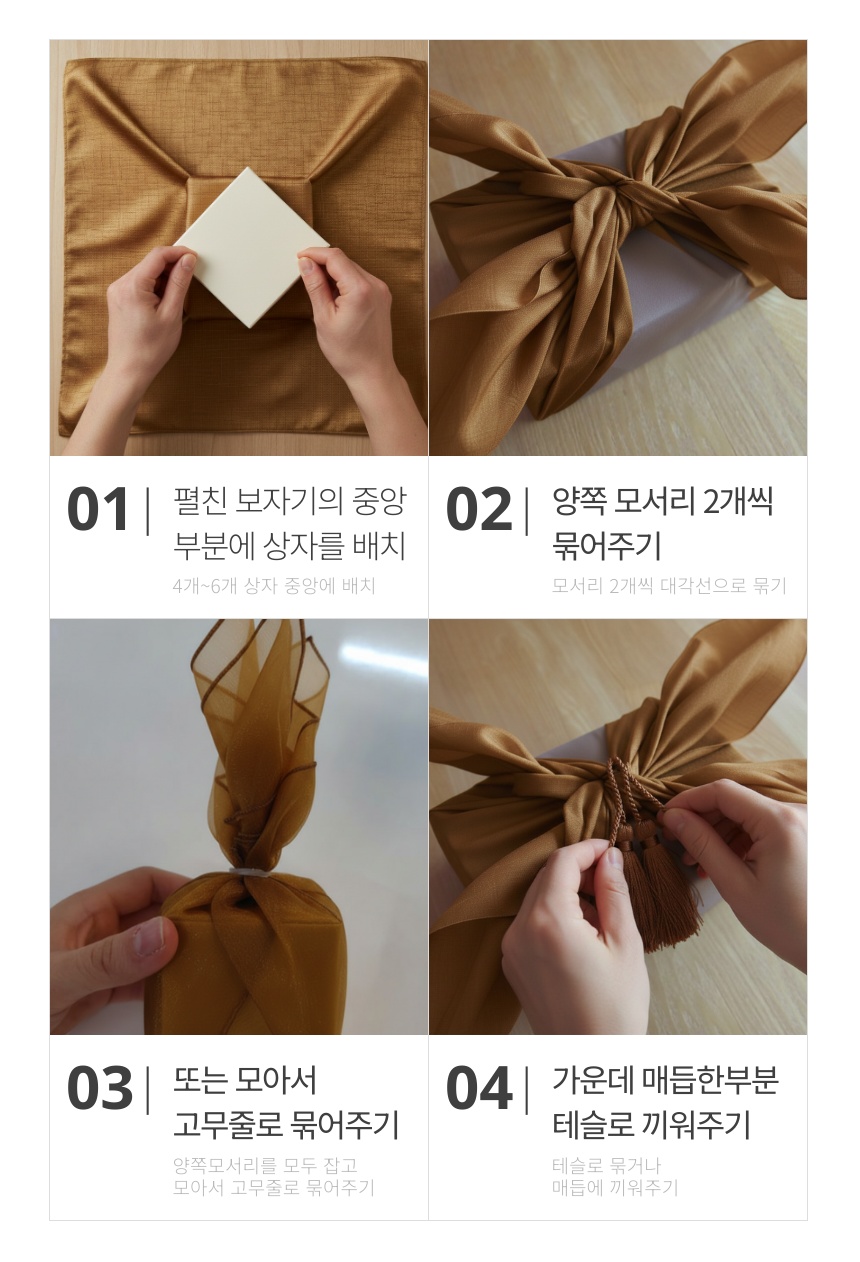 01 | 펼친 보자기의 중앙 부분에 상자를 배치

4개~6개 상자 중앙에 배치

02 | 양쪽 모서리 2개씩 묶어주기

모서리 2개씩 대각선으로 묶기

03 | 또는 모아서 고무줄로 묶어주기

양쪽모서리를 모두 잡고 모아서 고무줄로 묶어주기

04 | 가운데 매듭한부분 테슬로 끼워주기

테슬로 묶거나 매듭에 끼워주기