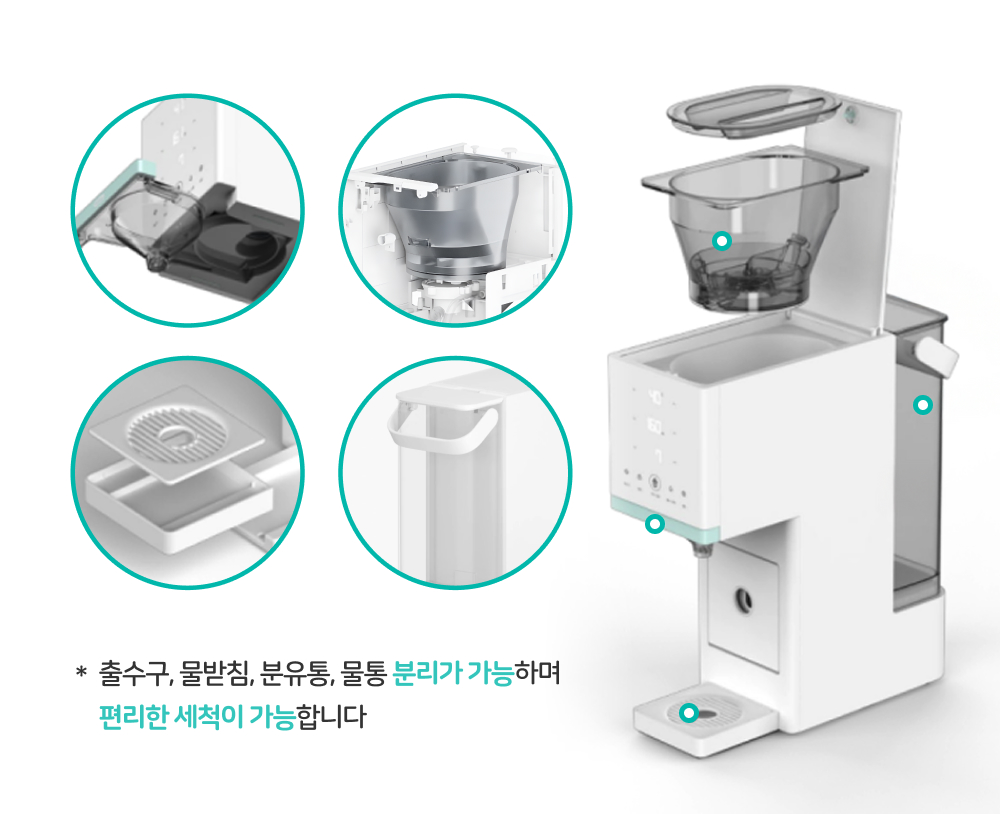 * 출수구, 물받침, 분유통, 물통 분리가 가능하며
편리한 세척이 가능합니다