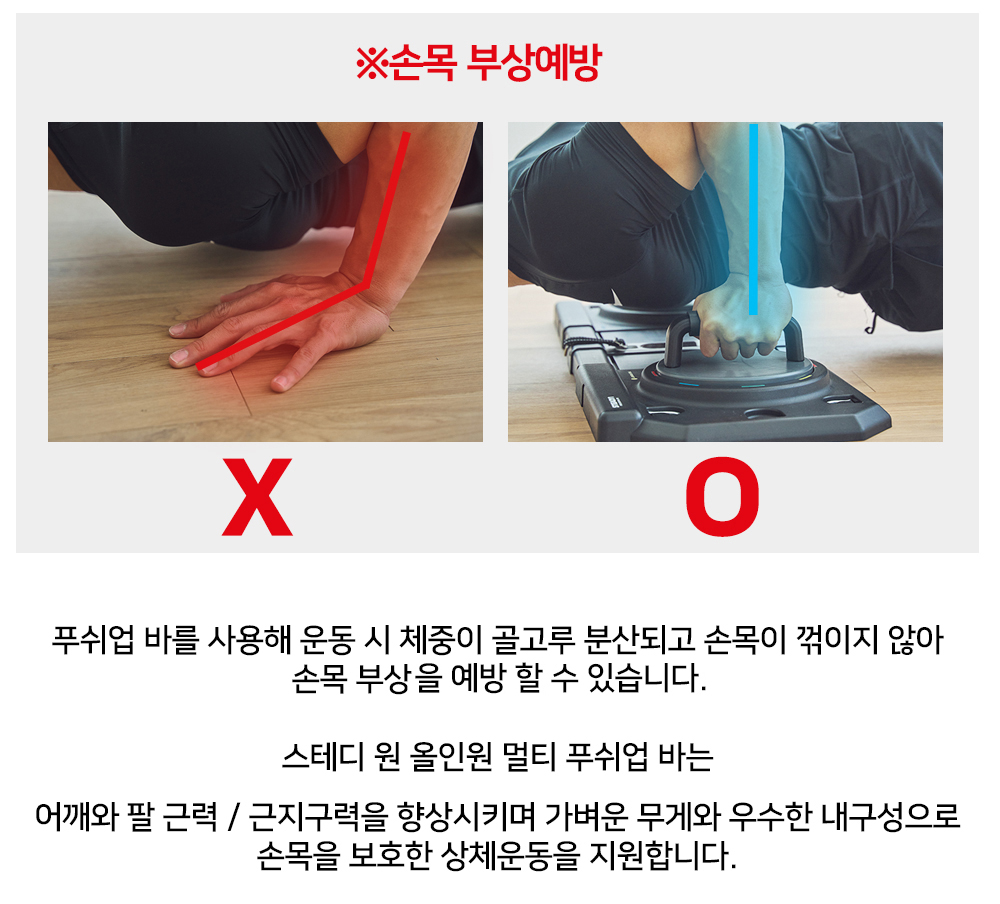 ※손목 부상예방

X

O

푸쉬업 바를 사용해 운동 시 체중이 골고루 분산되고 손목이 꺾이지 않아 손목 부상을 예방 할 수 있습니다.

스테디 원 올인원 멀티 푸쉬업 바는

어깨와 팔 근력 / 근지구력을 향상시키며 가벼운 무게와 우수한 내구성으로 손목을 보호한 상체운동을 지원합니다.