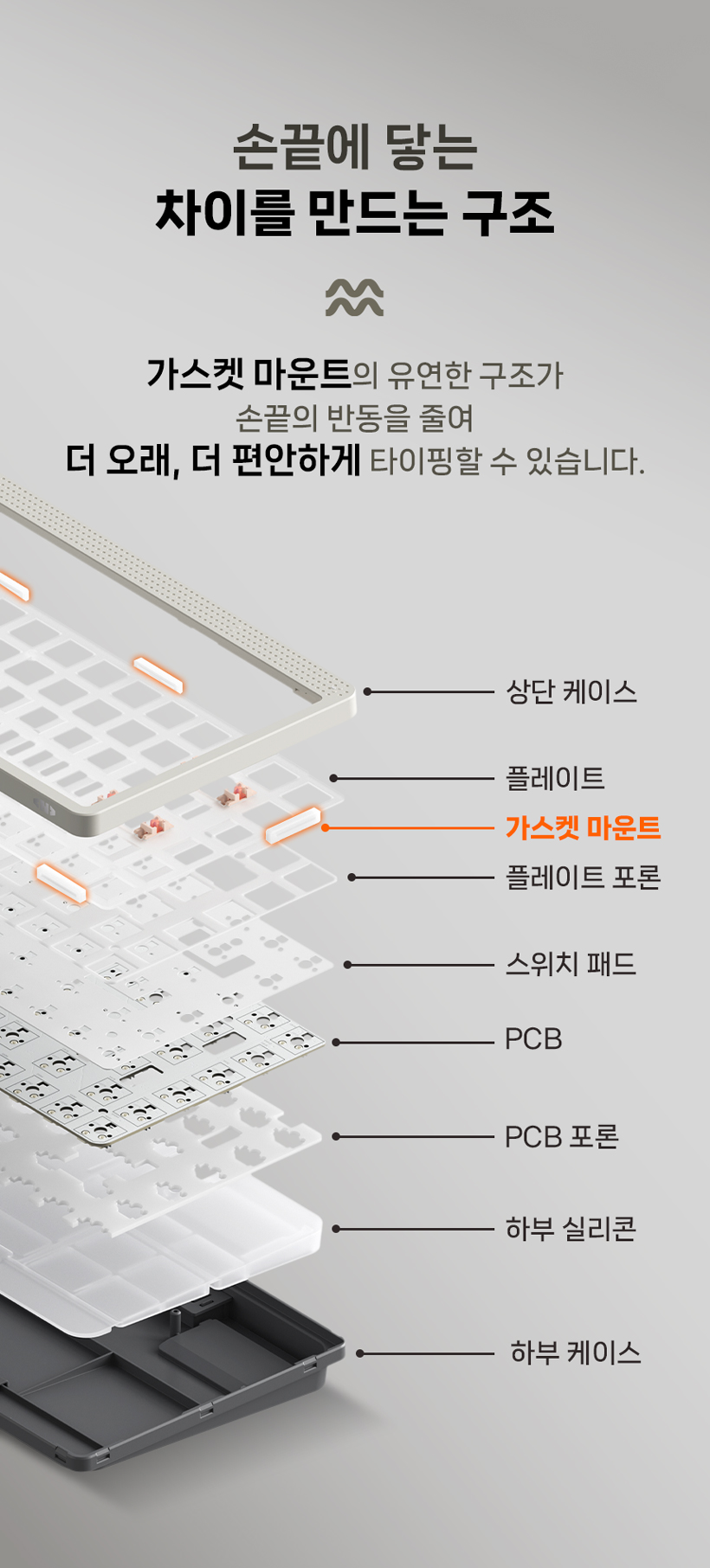 손끝에 닿는
차이를 만드는 구조

가스켓 마운트의 유연한 구조가
손끝의 반동을 줄여
더 오래, 더 편안하게 타이핑할 수 있습니다.

상단 케이스
플레이트
가스켓 마운트
플레이트 포론
스위치 패드
PCB
PCB 포론
하부 실리콘
하부 케이스