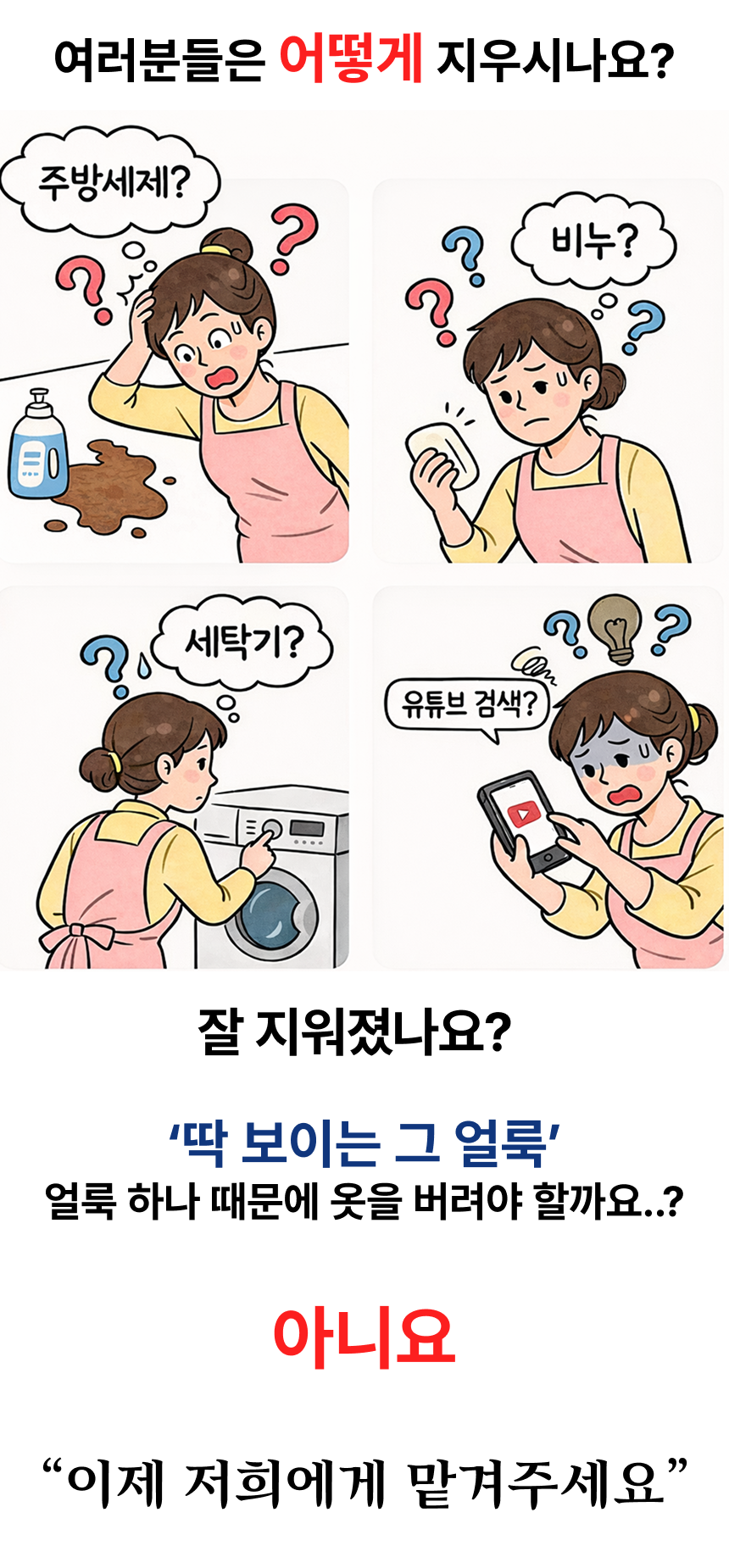 여러분들은 어떻게 지우시나요?

주방세제?

비누?

세탁기?

유튜브 검색?

잘 지워졌나요?

‘딱 보이는 그 얼룩’
얼룩 하나 때문에 옷을 버려야 할까요..?

아니요

“이제 저희에게 맡겨주세요”