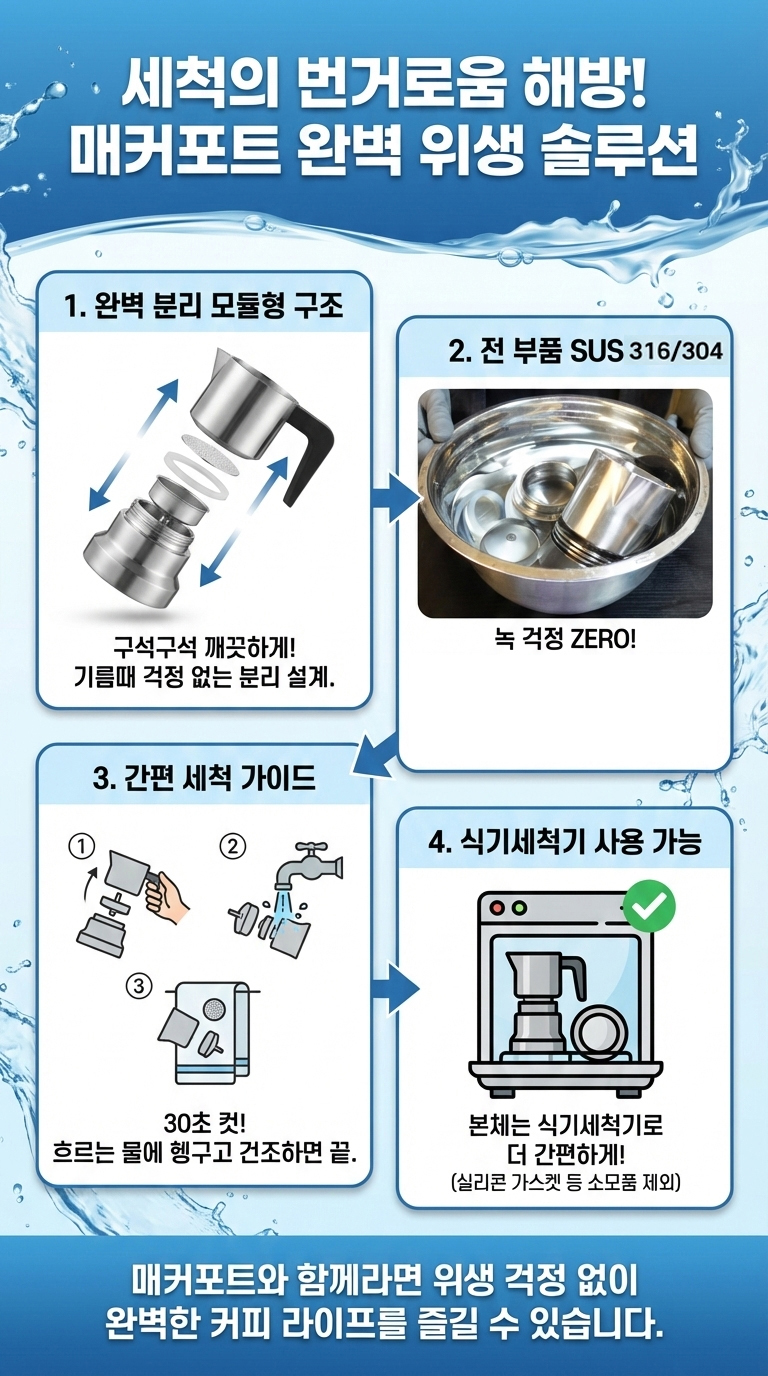 세척의 번거로움 해방!
매커포트 완벽 위생 솔루션

1. 완벽 분리 모듈형 구조

구석구석 깨끗하게!
기름때 걱정 없는 분리 설계.

2. 전 부품 SUS 316/304

녹 걱정 ZERO!

3. 간편 세척 가이드

①

②

③

30초 컷!
흐르는 물에 헹구고 건조하면 끝.

4. 식기세척기 사용 가능

본체는 식기세척기로
더 간편하게!
(실리콘 가스켓 등 소모품 제외)

매커포트와 함께라면 위생 걱정 없이
완벽한 커피 라이프를 즐길 수 있습니다.