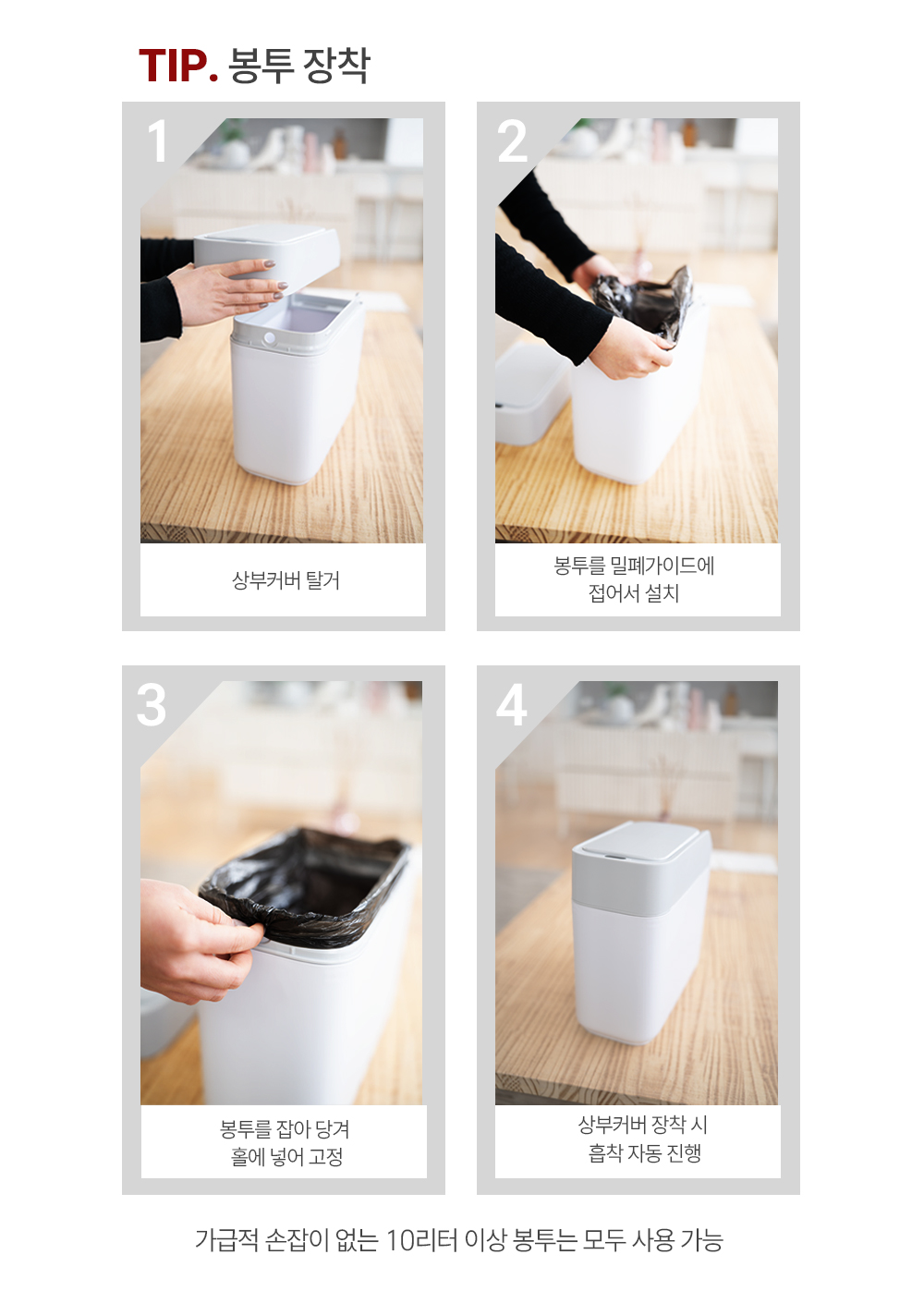 TIP. 봉투 장착

1

상부커버 탈거

2

봉투를 밀폐가이드에
접어서 설치

3

봉투를 잡아 당겨
홀에 넣어 고정

4

상부커버 장착 시
흡착 자동 진행

가급적 손잡이 없는 10리터 이상 봉투는 모두 사용 가능