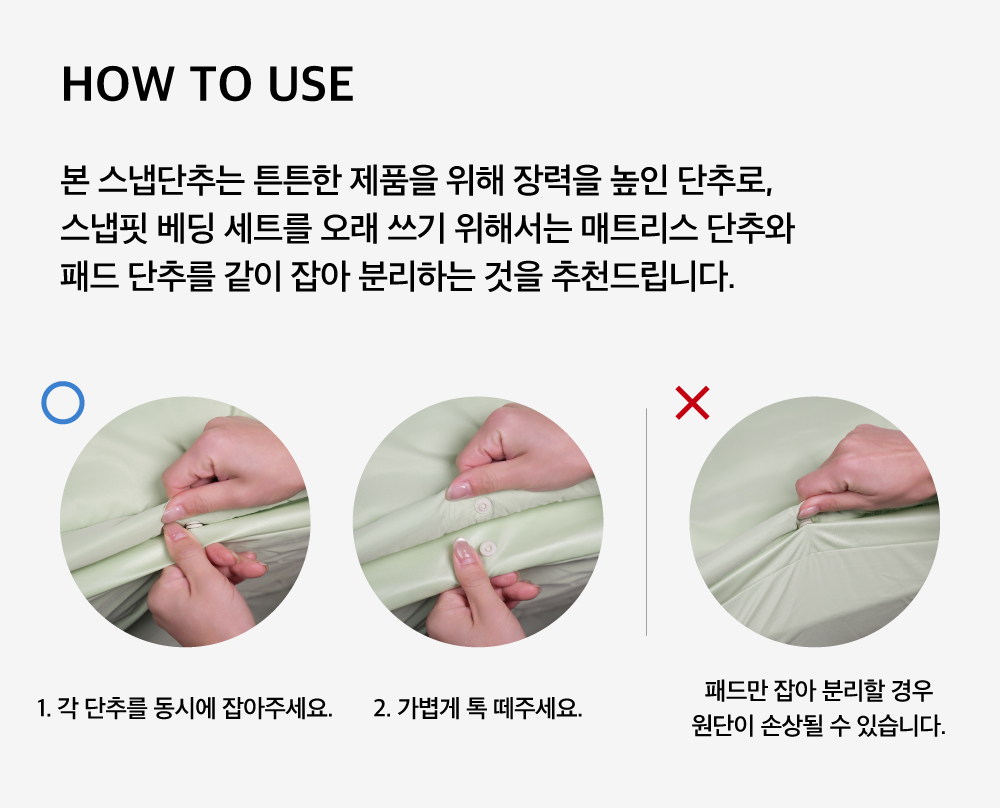 HOW TO USE

본 스냅단추는 튼튼한 제품을 위해 장력을 높인 단추로, 스냅핏 베딩 세트를 오래 쓰기 위해서는 매트리스 단추와 패드 단추를 같이 잡아 분리하는 것을 추천드립니다.

1. 각 단추를 동시에 잡아주세요.

2. 가볍게 톡 떼주세요.

패드만 잡아 분리할 경우 원단이 손상될 수 있습니다.