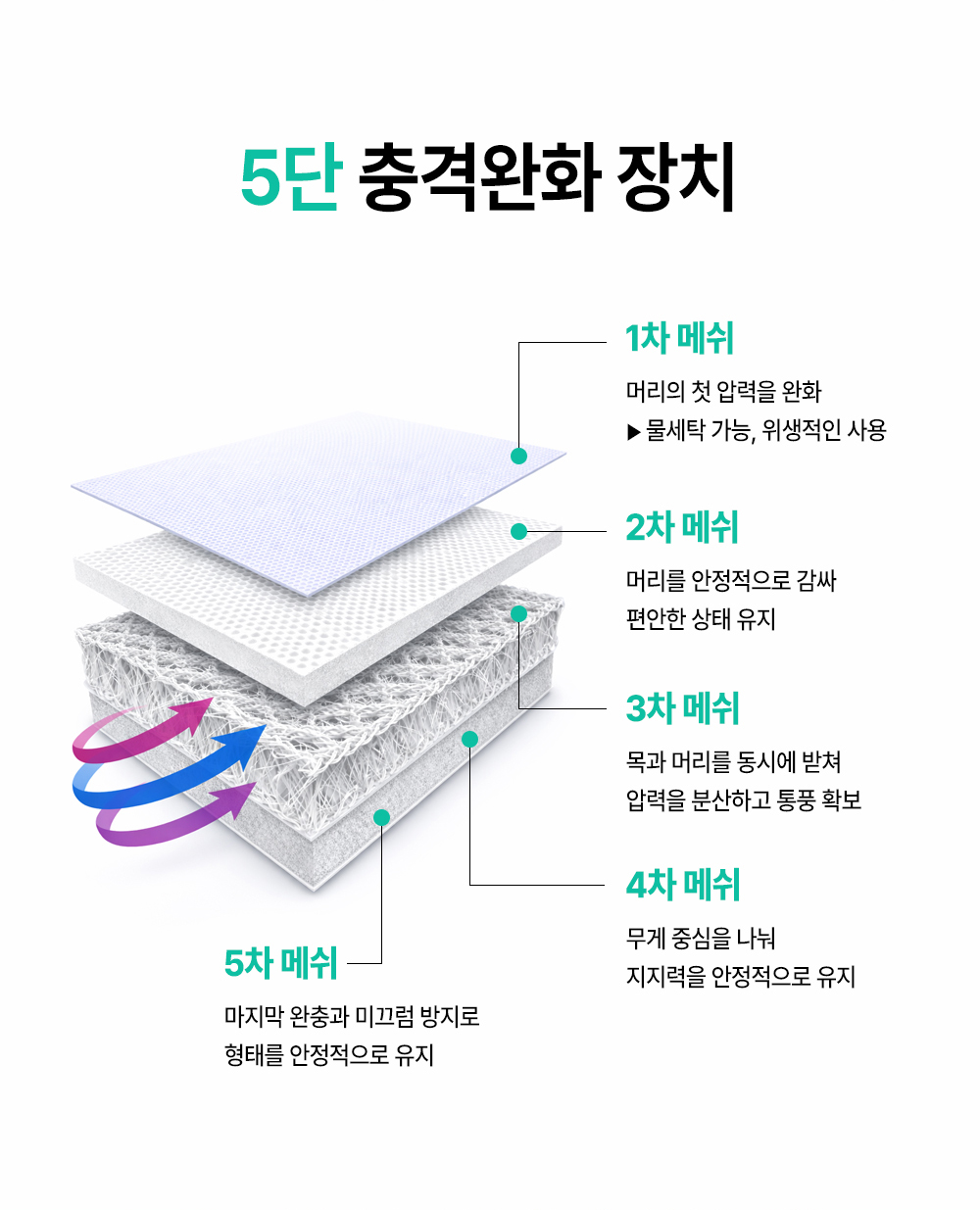 5단 충격완화 장치

1차 메쉬

머리의 첫 압력을 완화
▶ 물세탁 가능, 위생적인 사용

2차 메쉬

머리를 안정적으로 감싸
편안한 상태 유지

3차 메쉬

목과 머리를 동시에 받쳐
압력을 분산하고 통풍 확보

4차 메쉬

무게 중심을 나눠
지지력을 안정적으로 유지

5차 메쉬

마지막 완충과 미끄럼 방지로
형태를 안정적으로 유지