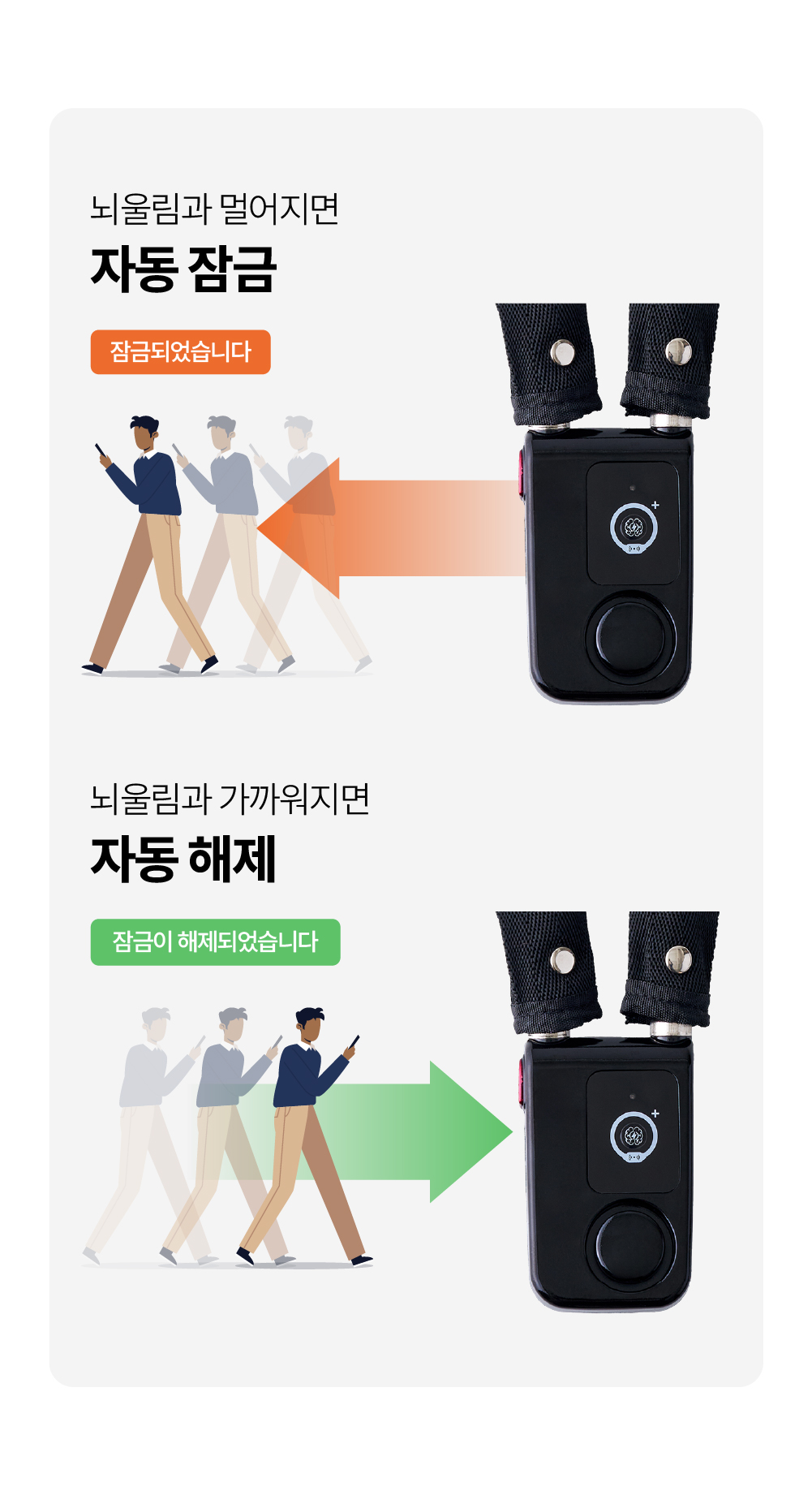 뇌울림과 멀어지면
자동 잠금

잠금되었습니다

뇌울림과 가까워지면
자동 해제

잠금이 해제되었습니다